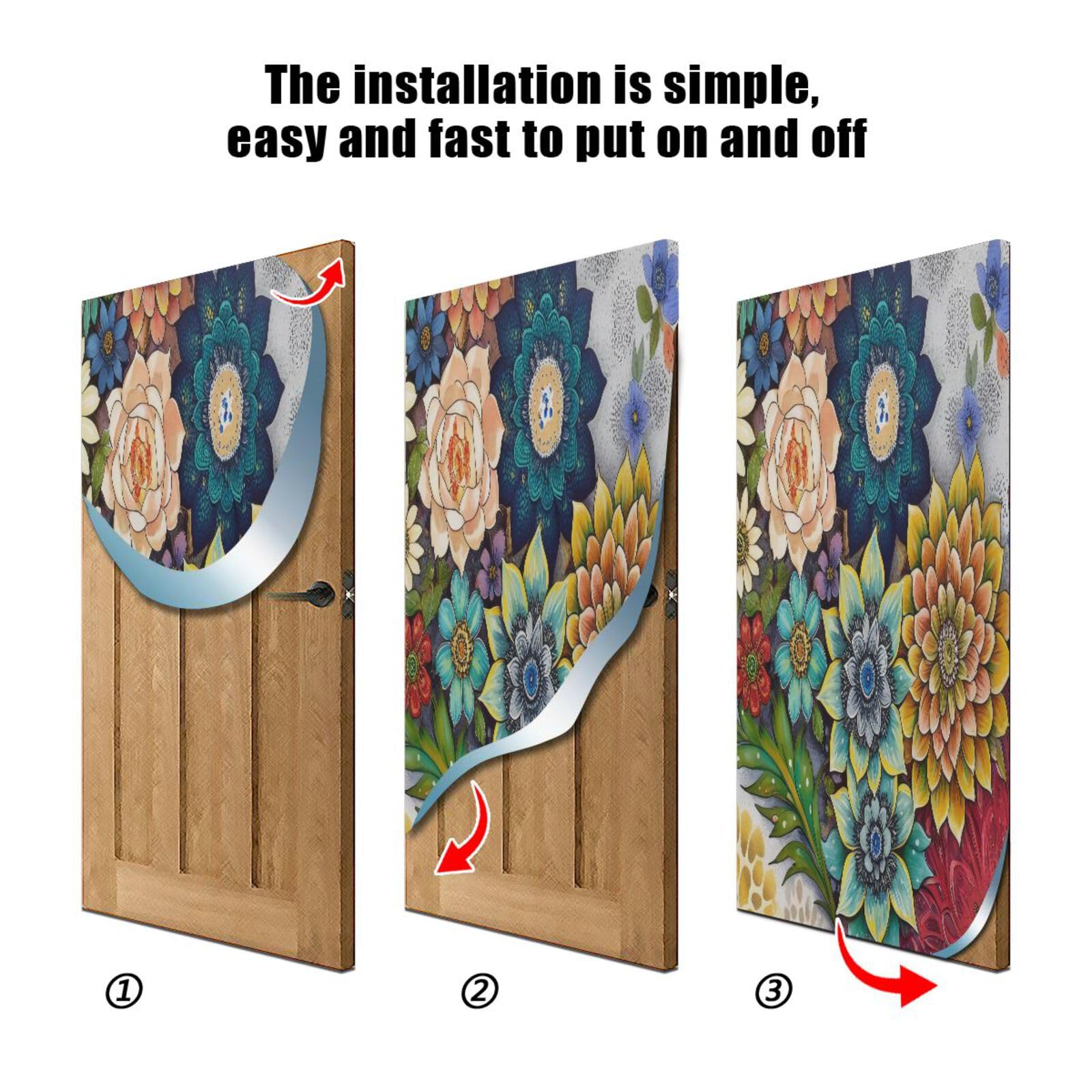 The installation is simple, easy and fast to put on and off

①

②

③