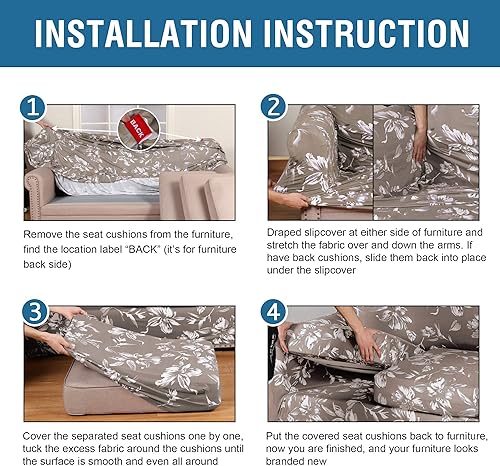 INSTALLATION INSTRUCTION

1

BACK

Remove the seat cushions from the furniture, find the location label "BACK" (it's for furniture back side)

2

Draped slipcover at either side of furniture and stretch the fabric over and down the arms. If have back cushions, slide them back into place under the slipcover

3

Cover the separated seat cushions one by one, tuck the excess fabric around the cushions until the surface is smooth and even all around

4

Put the covered seat cushions back to furniture, now you are finished, and your furniture looks branded new