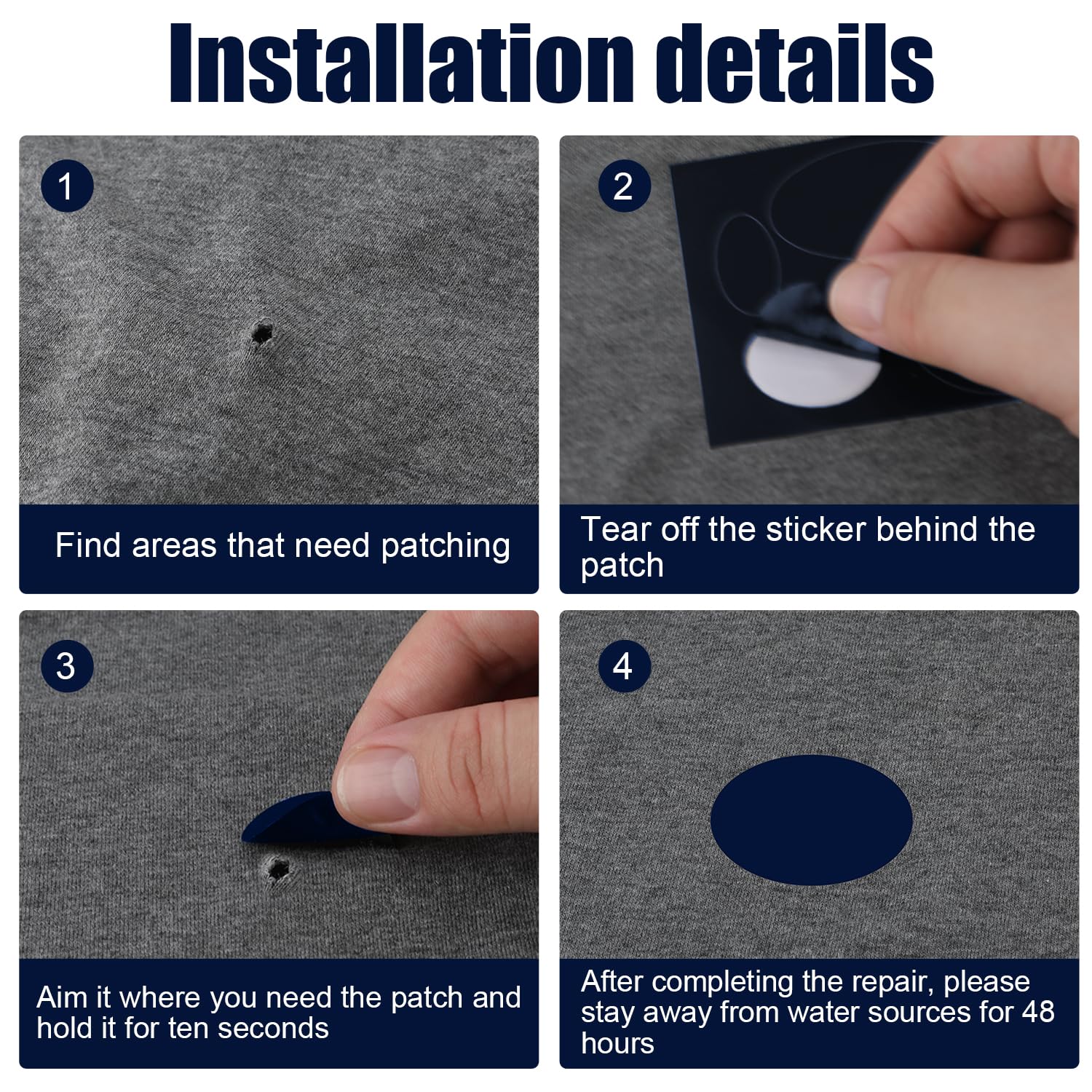 Installation details

1

Find areas that need patching

2

Tear off the sticker behind the patch

3

Aim it where you need the patch and hold it for ten seconds

4

After completing the repair, please stay away from water sources for 48 hours