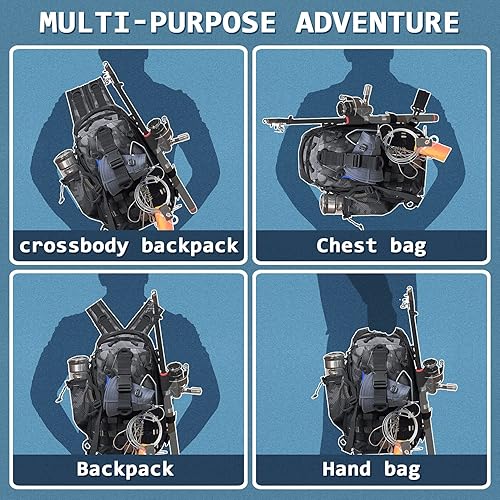 MULTI-PURPOSE ADVENTURE

crossbody backpack

Chest bag

Backpack

Hand bag