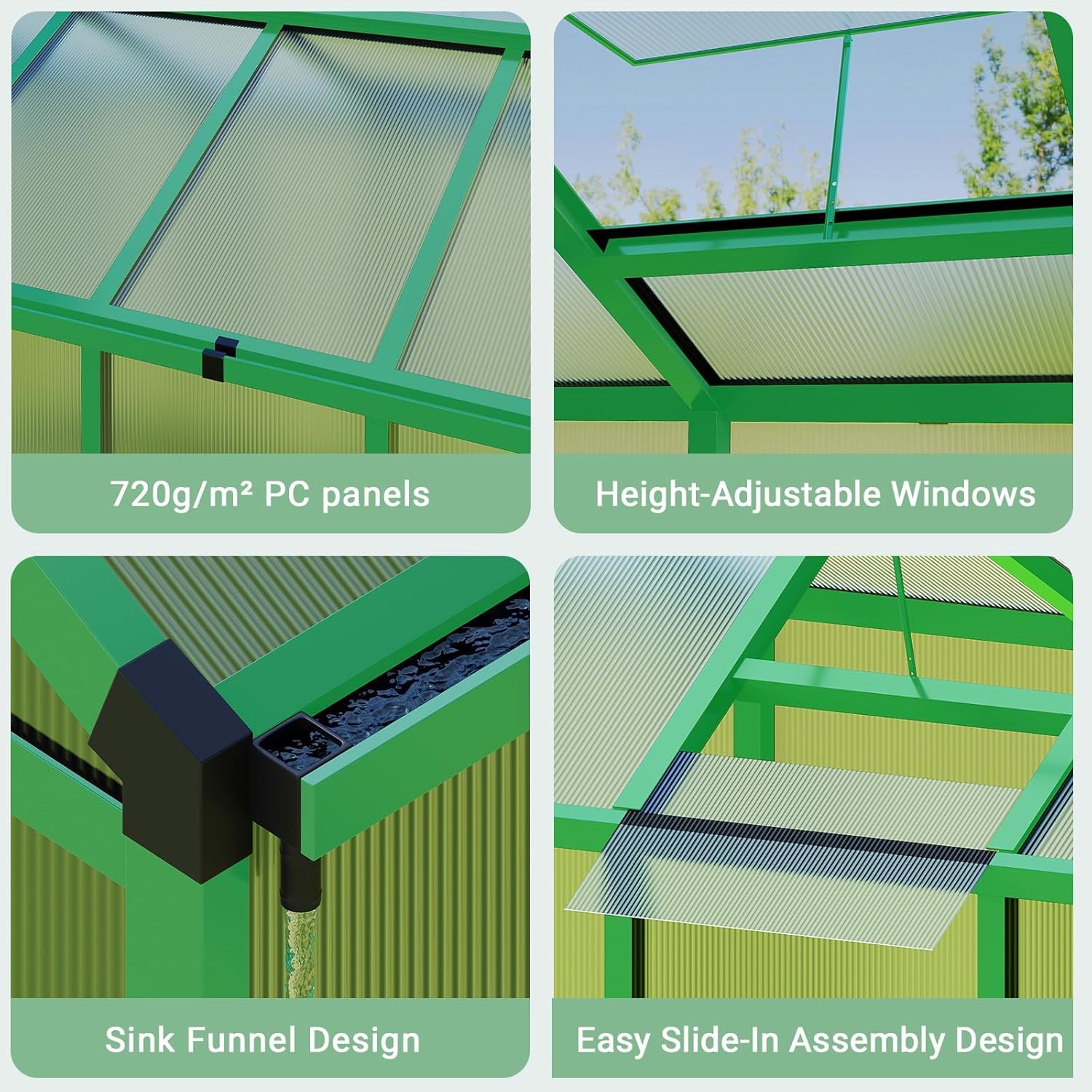 720g/m² PC panels

Height-Adjustable Windows

Sink Funnel Design

Easy Slide-In Assembly Design