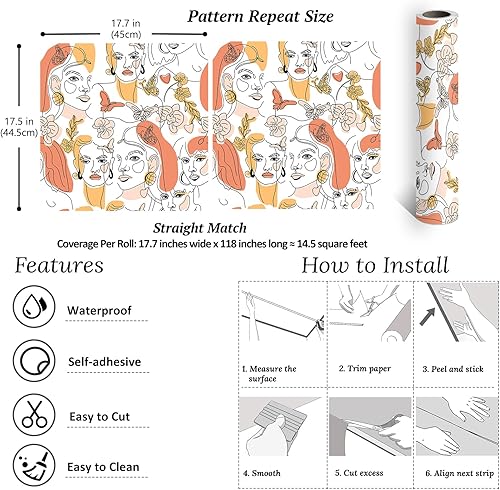 Pattern Repeat Size

17.7 in (45cm)

17.5 in (44.5cm)

Straight Match

Coverage Per Roll: 17.7 inches wide x 118 inches long ≈ 14.5 square feet

Features

Waterproof

Self-adhesive

Easy to Cut

Easy to Clean

How to Install

1. Measure the surface

2. Trim paper

3. Peel and stick

4. Smooth

5. Cut excess

6. Align next strip