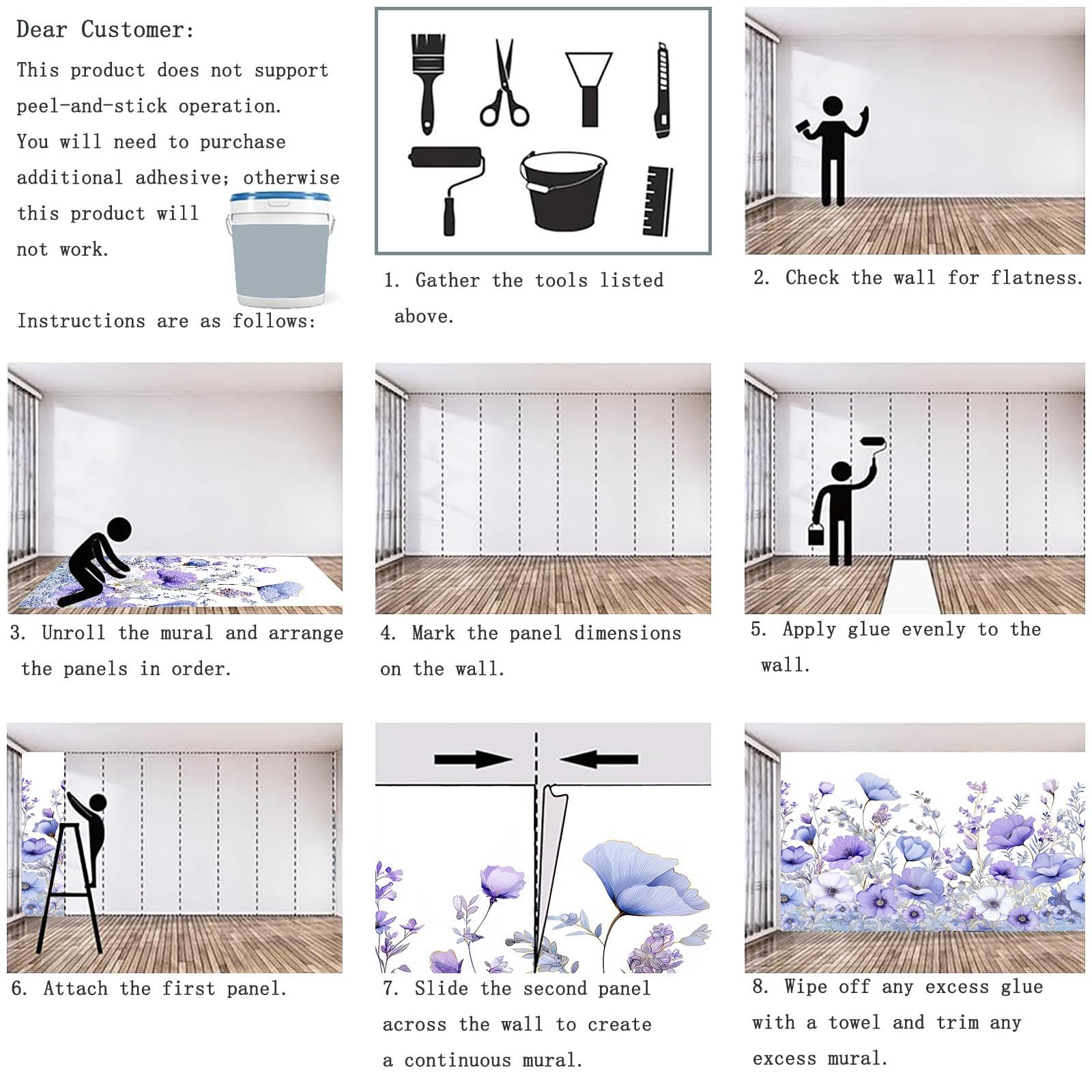 Dear Customer:

This product does not support peel-and-stick operation. You will need to purchase additional adhesive; otherwise this product will not work.

Instructions are as follows:

1. Gather the tools listed above.

2. Check the wall for flatness.

3. Unroll the mural and arrange the panels in order.

4. Mark the panel dimensions on the wall.

5. Apply glue evenly to the wall.

6. Attach the first panel.

7. Slide the second panel across the wall to create a continuous mural.

8. Wipe off any excess glue with a towel and trim any excess mural.