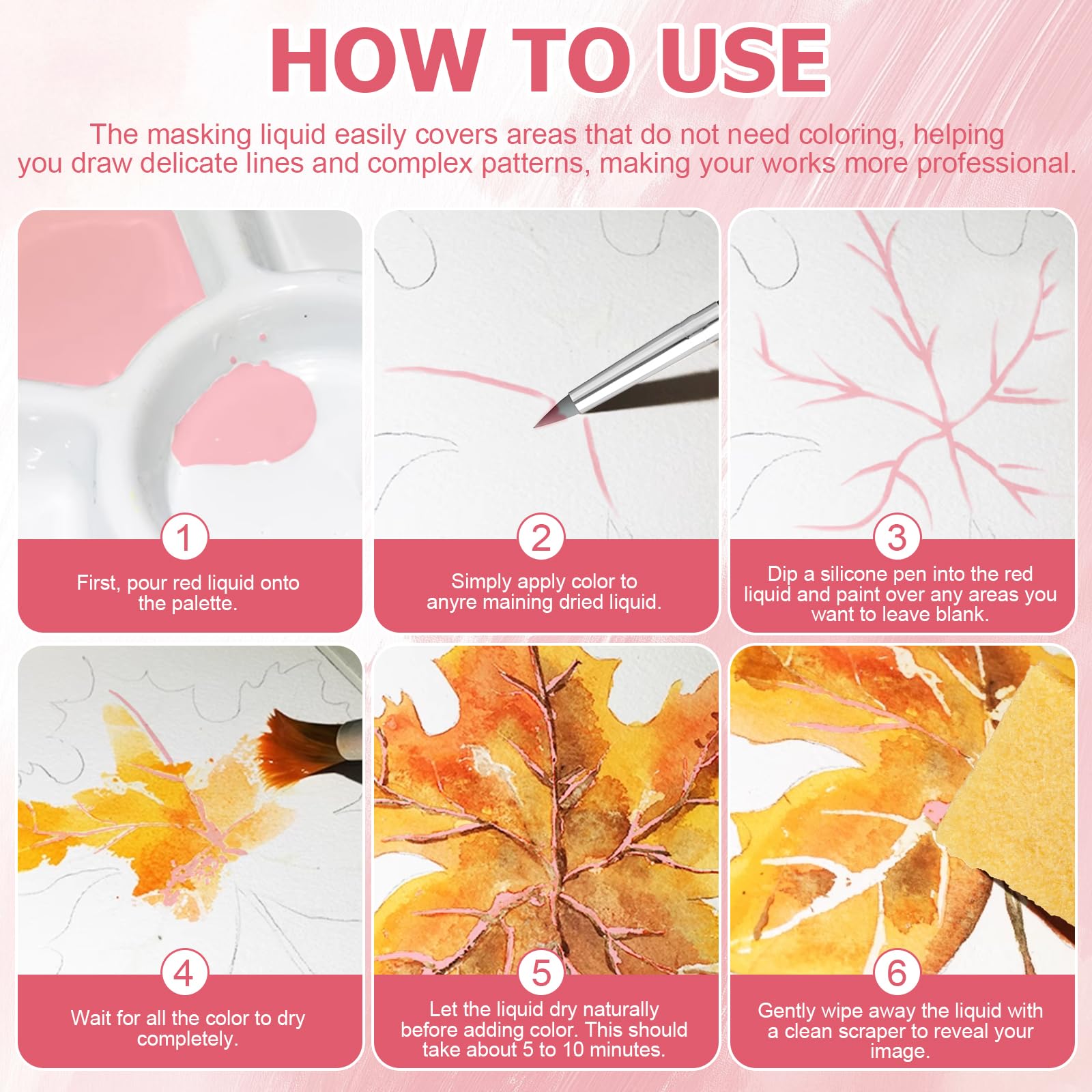 HOW TO USE

The masking liquid easily covers areas that do not need coloring, helping you draw delicate lines and complex patterns, making your works more professional.

1
First, pour red liquid onto the palette.

2
Simply apply color to anyre maining dried liquid.

3
Dip a silicone pen into the red liquid and paint over any areas you want to leave blank.

4
Wait for all the color to dry completely.

5
Let the liquid dry naturally before adding color. This should take about 5 to 10 minutes.

6
Gently wipe away the liquid with a clean scraper to reveal your image.