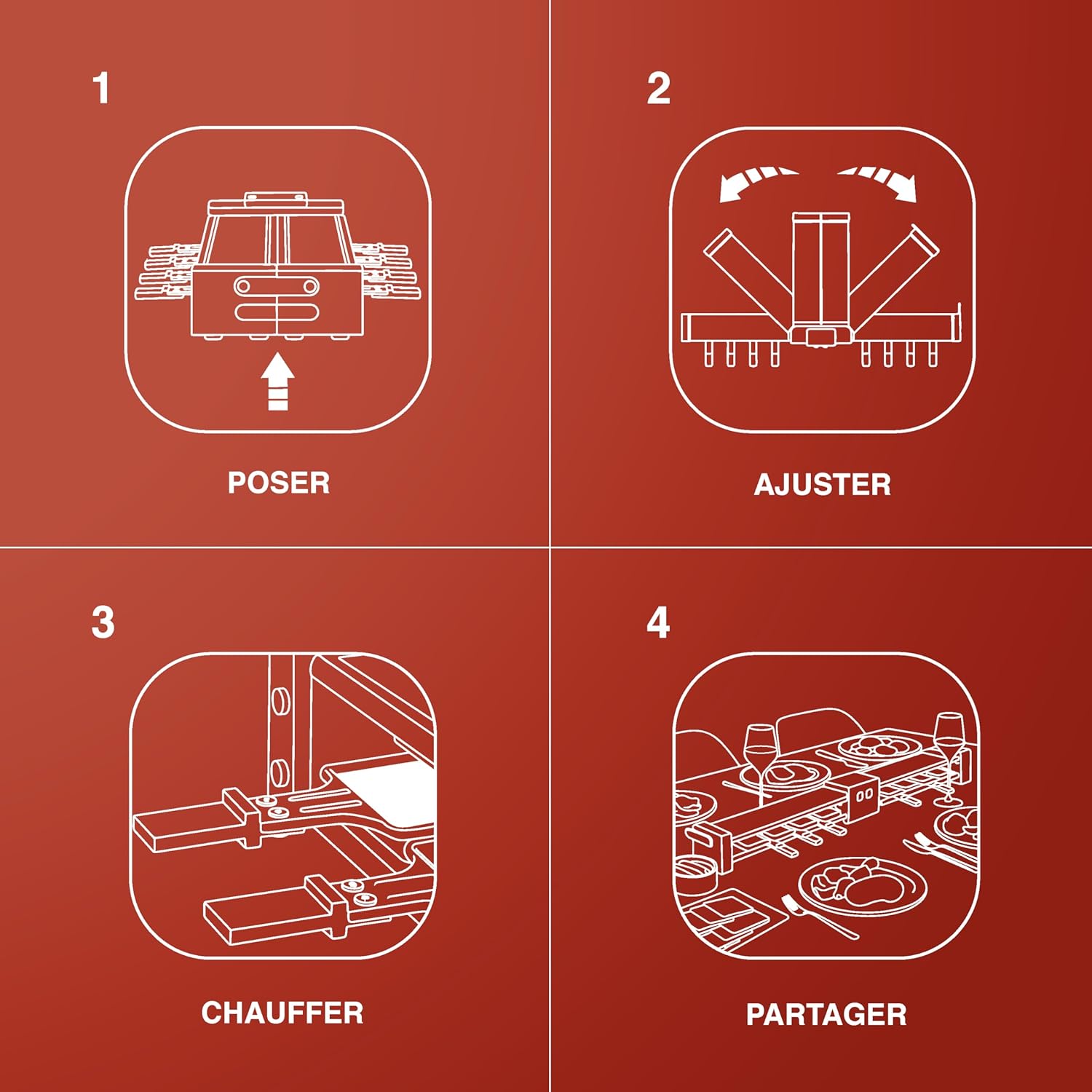 1

POSER

2

AJUSTER

3

CHAUFFER

4

PARTAGER