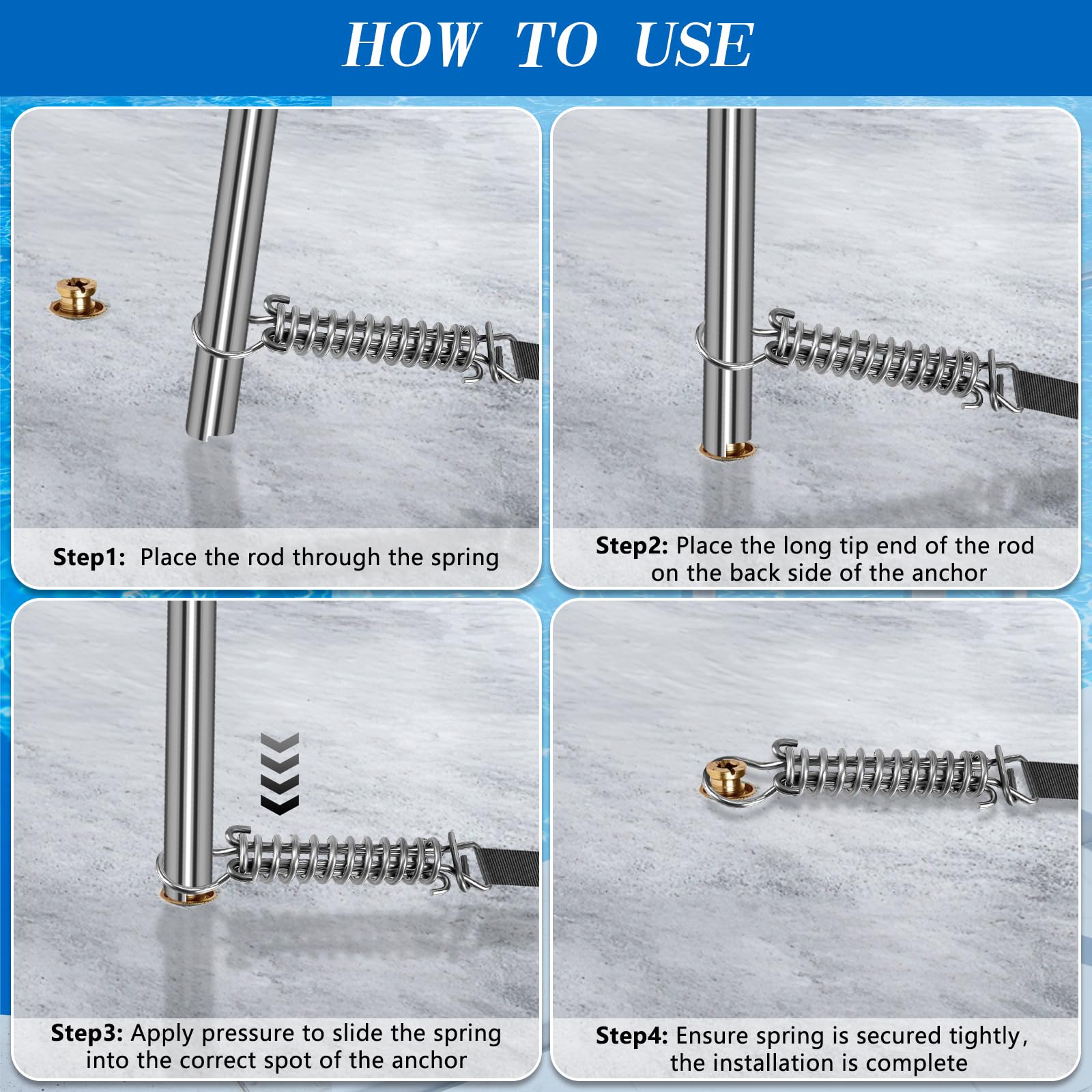 HOW TO USE

Step1: Place the rod through the spring

Step2: Place the long tip end of the rod on the back side of the anchor

Step3: Apply pressure to slide the spring into the correct spot of the anchor

Step4: Ensure spring is secured tightly, the installation is complete