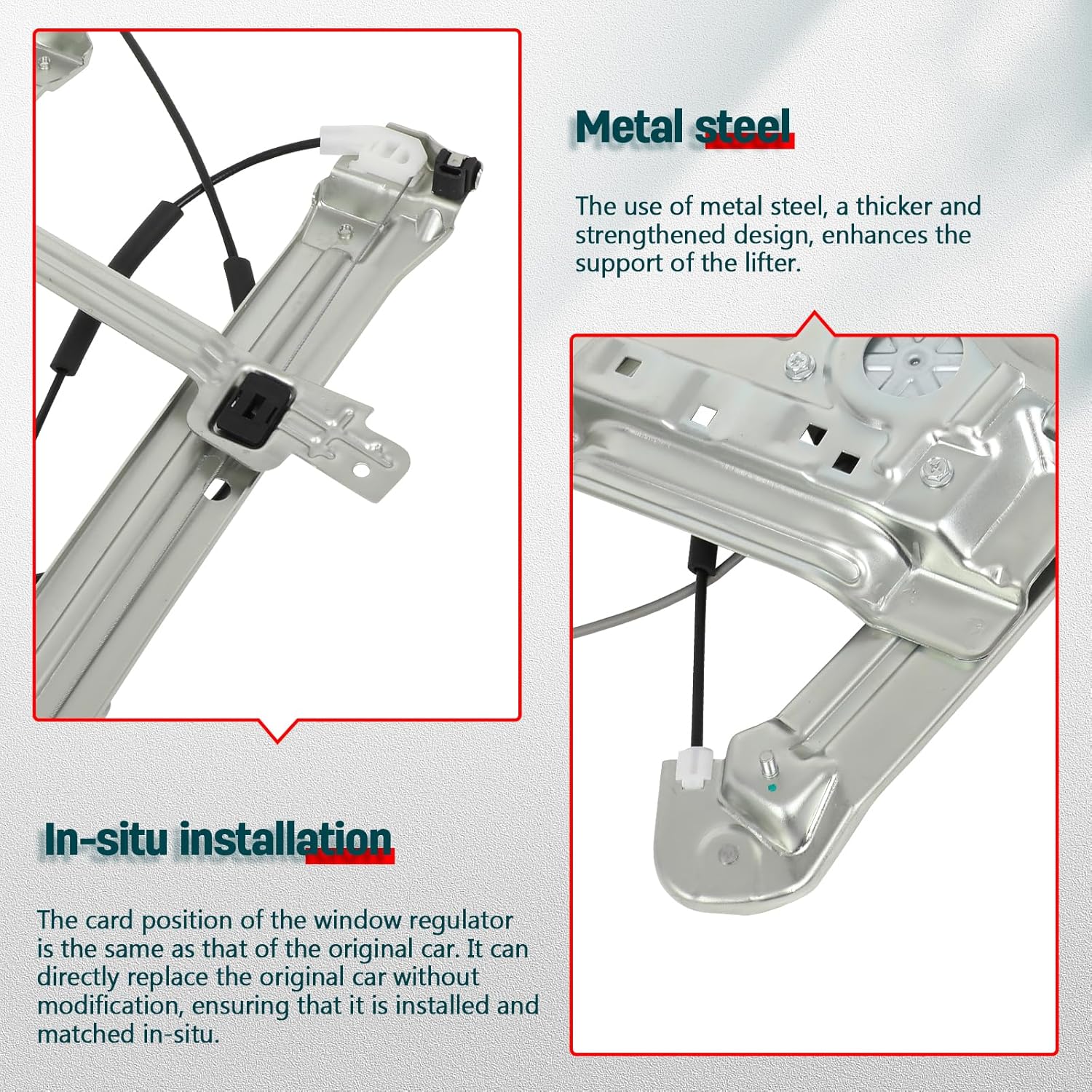 Metal steel

The use of metal steel, a thicker and strengthened design, enhances the support of the lifter.

In-situ installation

The card position of the window regulator is the same as that of the original car. It can directly replace the original car without modification, ensuring that it is installed and matched in-situ.