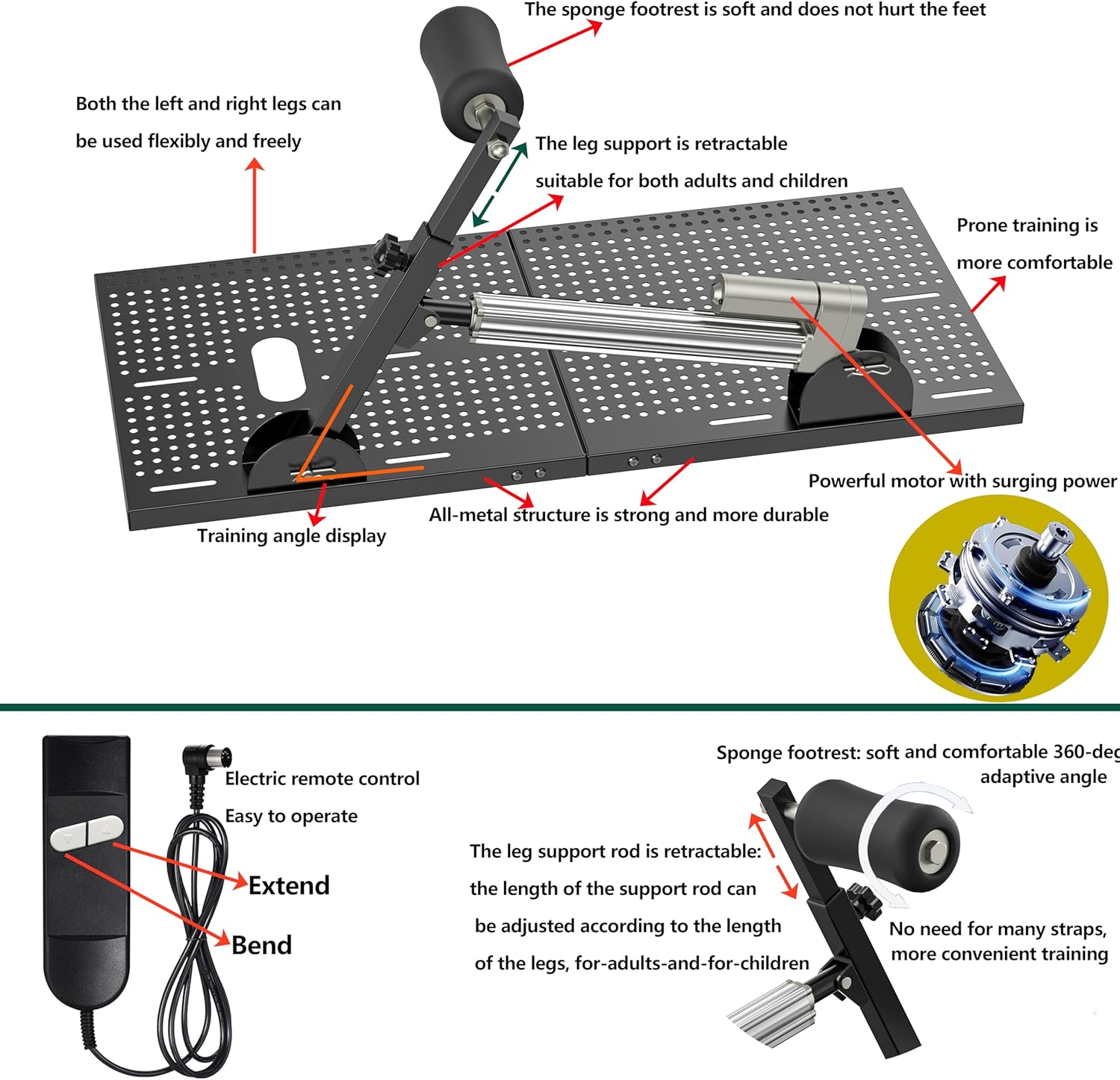 The sponge footrest is soft and does not hurt the feet

Both the left and right legs can be used flexibly and freely

The leg support is retractable suitable for both adults and children

Prone training is more comfortable

Powerful motor with surging power

All-metal structure is strong and more durable

Training angle display

Electric remote control

Easy to operate

Extend

Bend

Sponge footrest: soft and comfortable 360-deg adaptive angle

The leg support rod is retractable: the length of the support rod can be adjusted according to the length of the legs, for-adults-and-for-children

No need for many straps, more convenient training