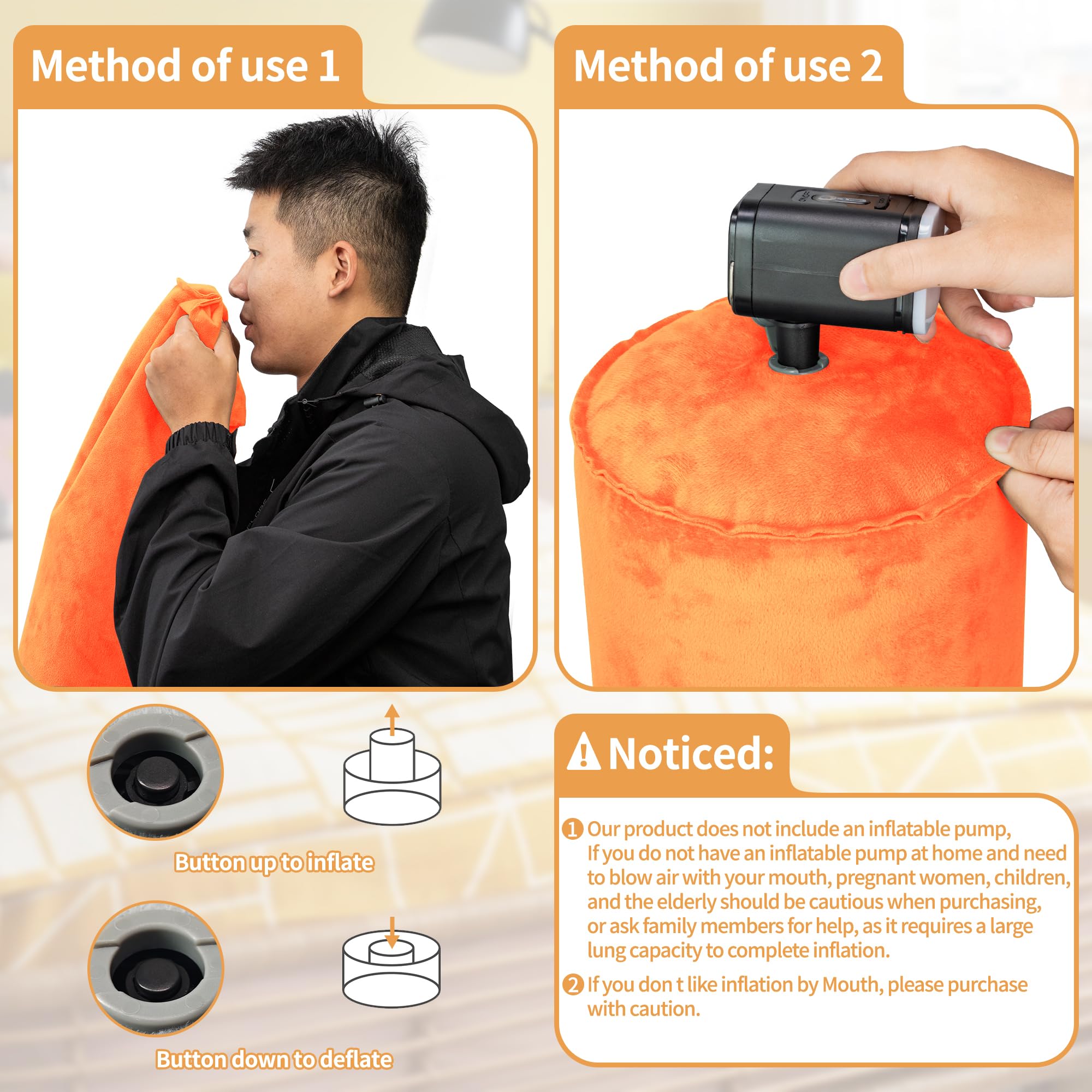 Method of use 1

Method of use 2

Button up to inflate

Button down to deflate

Noticed:

1 Our product does not include an inflatable pump, If you do not have an inflatable pump at home and need to blow air with your mouth, pregnant women, children, and the elderly should be cautious when purchasing, or ask family members for help, as it requires a large lung capacity to complete inflation.

2 If you don t like inflation by Mouth, please purchase with caution.