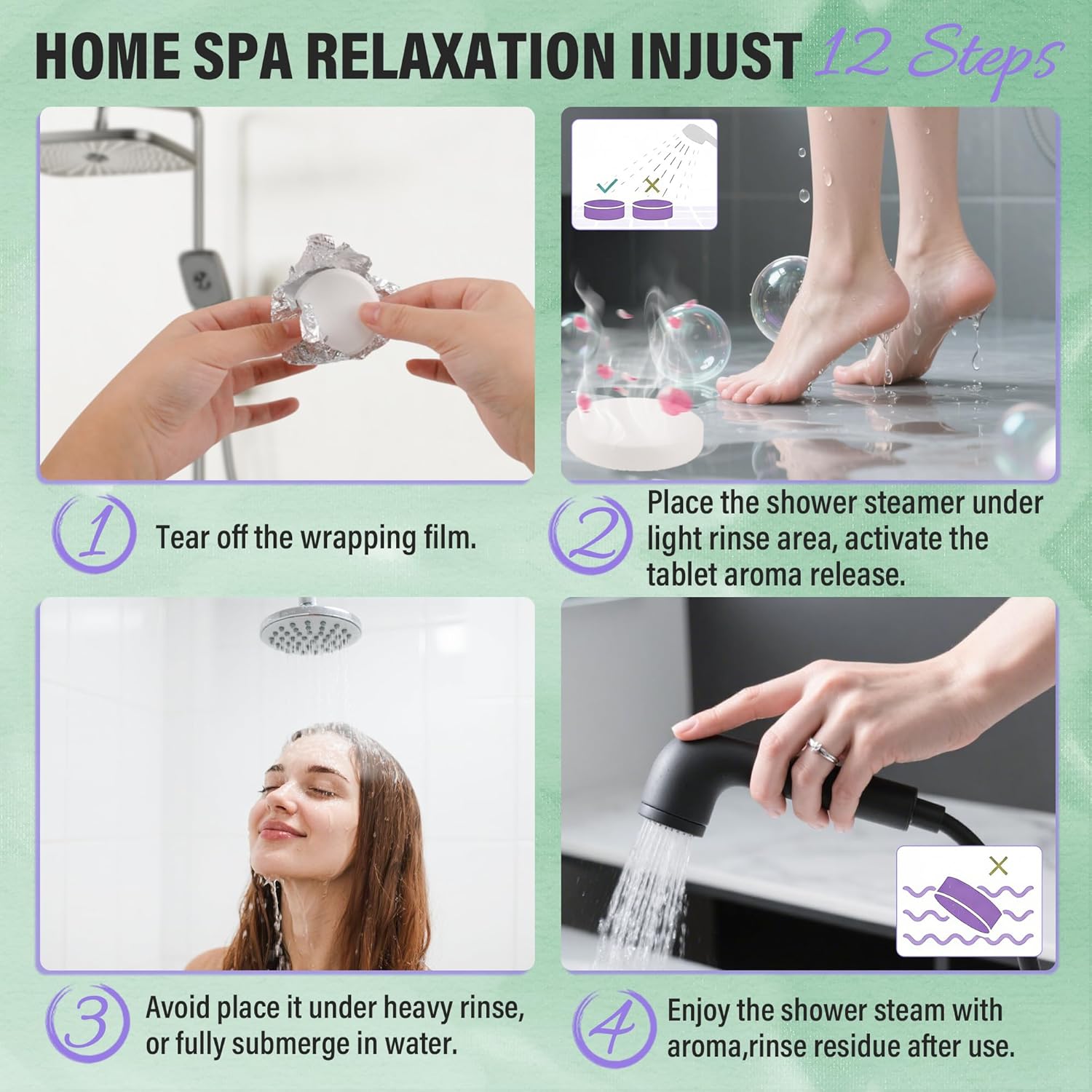 HOME SPA RELAXATION INJUST 12 Steps

1 Tear off the wrapping film.

2 Place the shower steamer under light rinse area, activate the tablet aroma release.

3 Avoid place it under heavy rinse, or fully submerge in water.

4 Enjoy the shower steam with aroma,rinse residue after use.