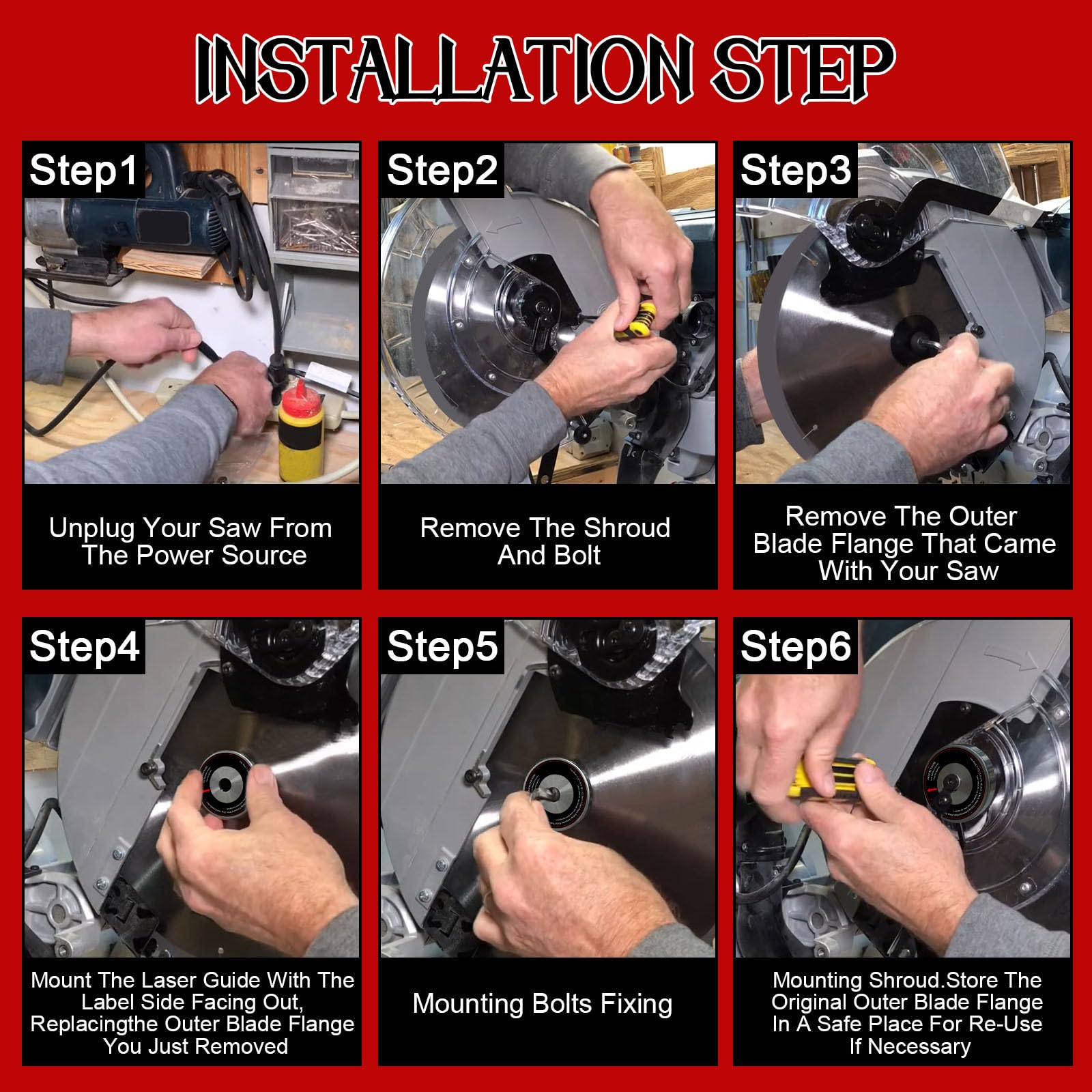 INSTALLATION STEP

Step1

Unplug Your Saw From The Power Source

Step2

Remove The Shroud And Bolt

Step3

Remove The Outer Blade Flange That Came With Your Saw

Step4

Mount The Laser Guide With The Label Side Facing Out, Replacingthe Outer Blade Flange You Just Removed

Step5

Mounting Bolts Fixing

Step6

Mounting Shroud.Store The Original Outer Blade Flange In A Safe Place For Re-Use If Necessary