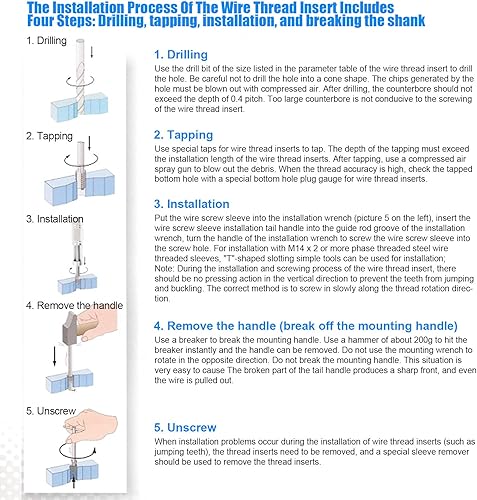 The Installation Process Of The Wire Thread Insert Includes Four Steps: Drilling, tapping, installation, and breaking the shank

1. Drilling

2. Tapping

3. Installation

4. Remove the handle

5. Unscrew

1. Drilling

Use the drill bit of the size listed in the parameter table of the wire thread insert to drill the hole. Be careful not to drill the hole into a cone shape. The chips generated by the hole must be blown out with compressed air. After drilling, the counterbore should not exceed the depth of 0.4 pitch. Too large counterbore is not conducive to the screwing of the wire thread insert.

2. Tapping

Use special taps for wire thread inserts to tap. The depth of the tapping must exceed the installation length of the wire thread inserts. After tapping, use a compressed air spray gun to blow out the debris. When the thread accuracy is high, check the tapped bottom hole with a special bottom hole plug gauge for wire thread inserts.

3. Installation

Put the wire screw sleeve into the installation wrench (picture 5 on the left), insert the wire screw sleeve installation tail handle into the guide rod groove of the installation wrench, turn the handle of the installation wrench to screw the wire screw sleeve into the screw hole. For installation with M14 x 2 or more phase threaded steel wire threaded sleeves, "T"-shaped slotting simple tools can be used for installation;
Note: During the installation and screwing process of the wire thread insert, there should be no pressing action in the vertical direction to prevent the teeth from jumping and buckling. The correct method is to screw in slowly along the thread rotation direction.

4. Remove the handle (break off the mounting handle)

Use a breaker to break the mounting handle. Use a hammer of about 200g to hit the breaker instantly and the handle can be removed. Do not use the mounting wrench to rotate in the opposite direction. Do not break the mounting handle. This situation is very easy to cause The broken part of the tail handle produces a sharp front, and even the wire is pulled out.

5. Unscrew

When installation problems occur during the installation of wire thread inserts (such as jumping teeth), the thread inserts need to be removed, and a special sleeve remover should be used to remove the thread inserts.