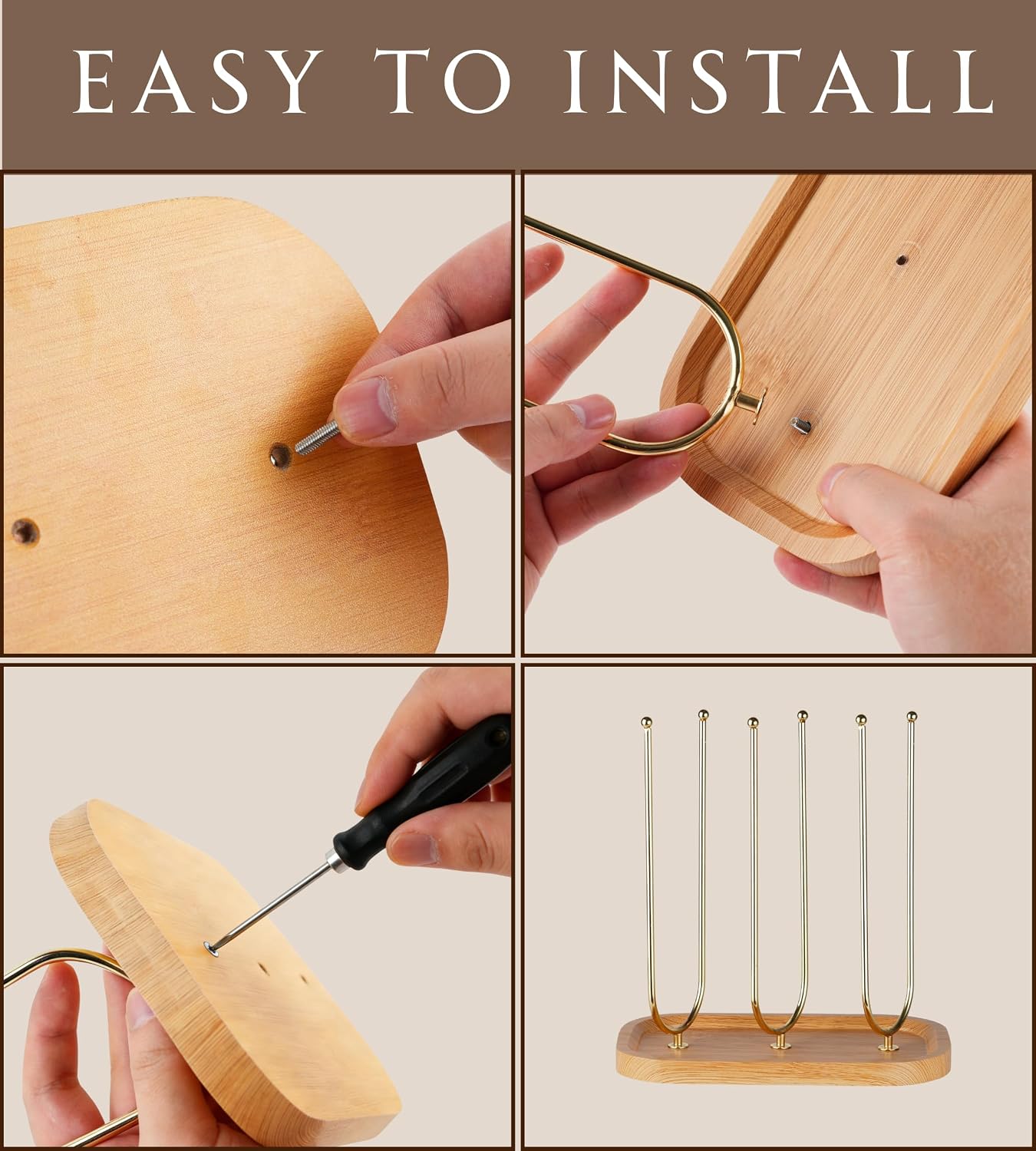 EASY TO INSTALL