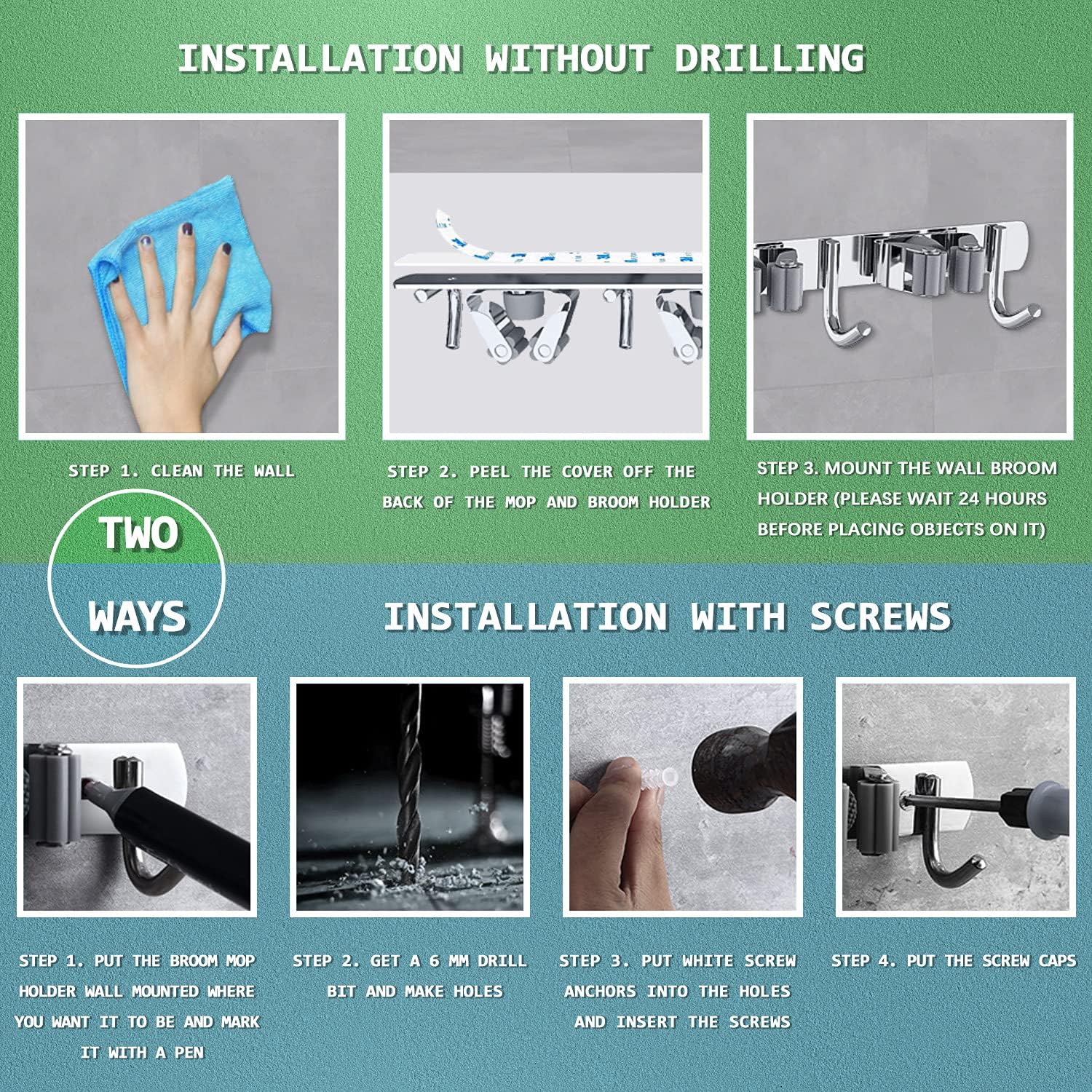 INSTALLATION WITHOUT DRILLING

STEP 1. CLEAN THE WALL

STEP 2. PEEL THE COVER OFF THE BACK OF THE MOP AND BROOM HOLDER

STEP 3. MOUNT THE WALL BROOM HOLDER (PLEASE WAIT 24 HOURS BEFORE PLACING OBJECTS ON IT)

TWO WAYS

INSTALLATION WITH SCREWS

STEP 1. PUT THE BROOM MOP HOLDER WALL MOUNTED WHERE YOU WANT IT TO BE AND MARK IT WITH A PEN

STEP 2. GET A 6 MM DRILL BIT AND MAKE HOLES

STEP 3. PUT WHITE SCREW ANCHORS INTO THE HOLES AND INSERT THE SCREWS

STEP 4. PUT THE SCREW CAPS