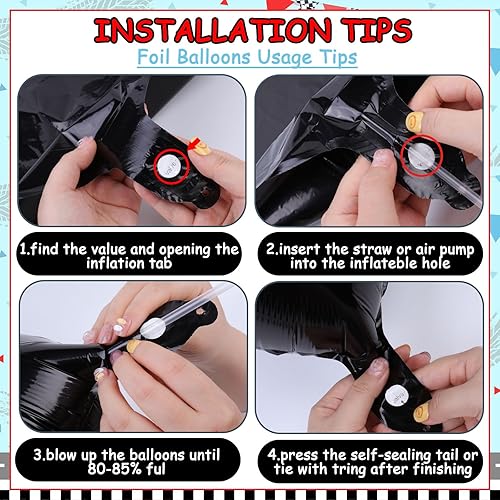 INSTALLATION TIPS

Foil Balloons Usage Tips

1.find the value and opening the inflation tab

2.insert the straw or air pump into the inflateble hole

3.blow up the balloons until 80-85% ful

4.press the self-sealing tail or tie with tring after finishing