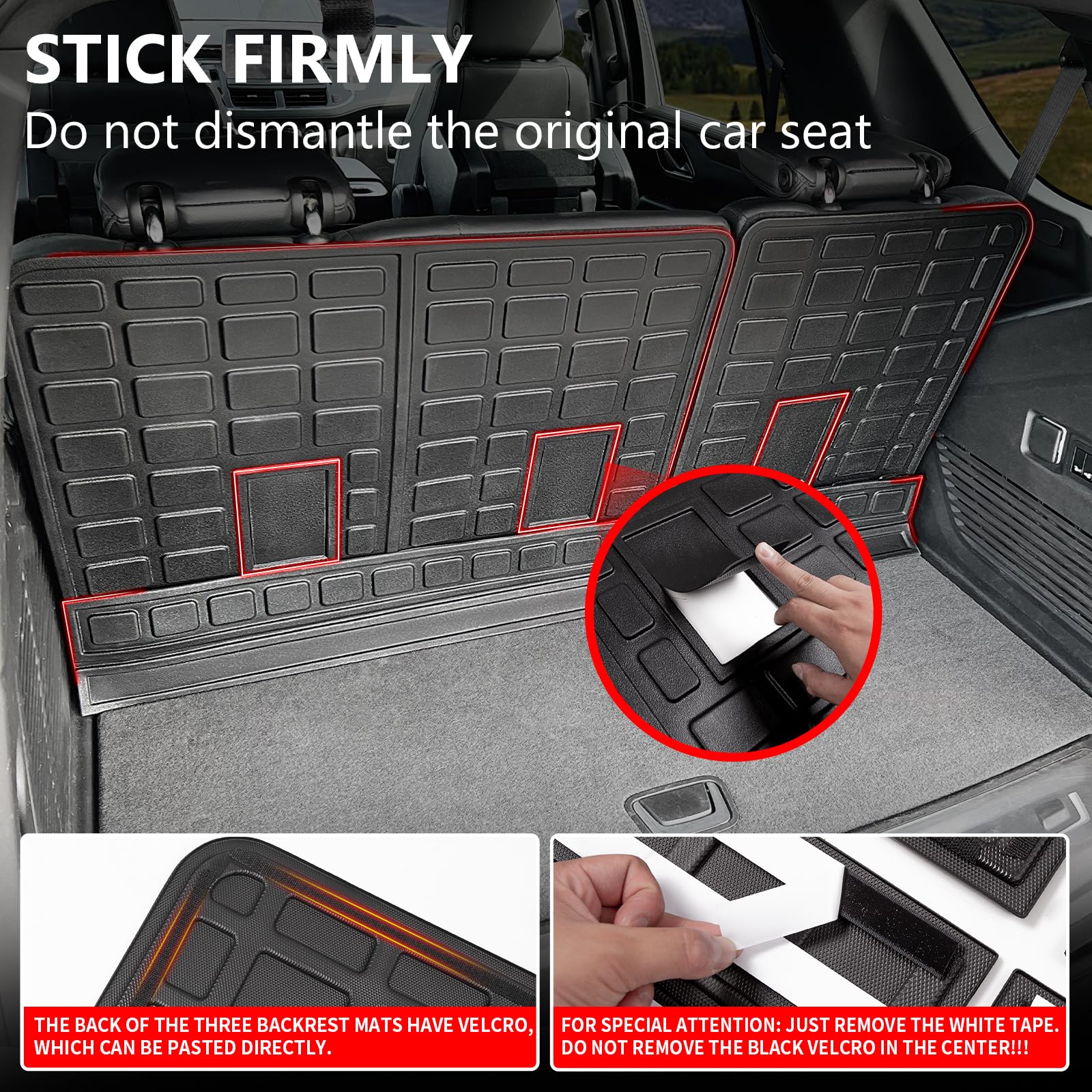 STICK FIRMLY
Do not dismantle the original car seat

THE BACK OF THE THREE BACKREST MATS HAVE VELCRO, WHICH CAN BE PASTED DIRECTLY.

FOR SPECIAL ATTENTION: JUST REMOVE THE WHITE TAPE. DO NOT REMOVE THE BLACK VELCRO IN THE CENTER!!!