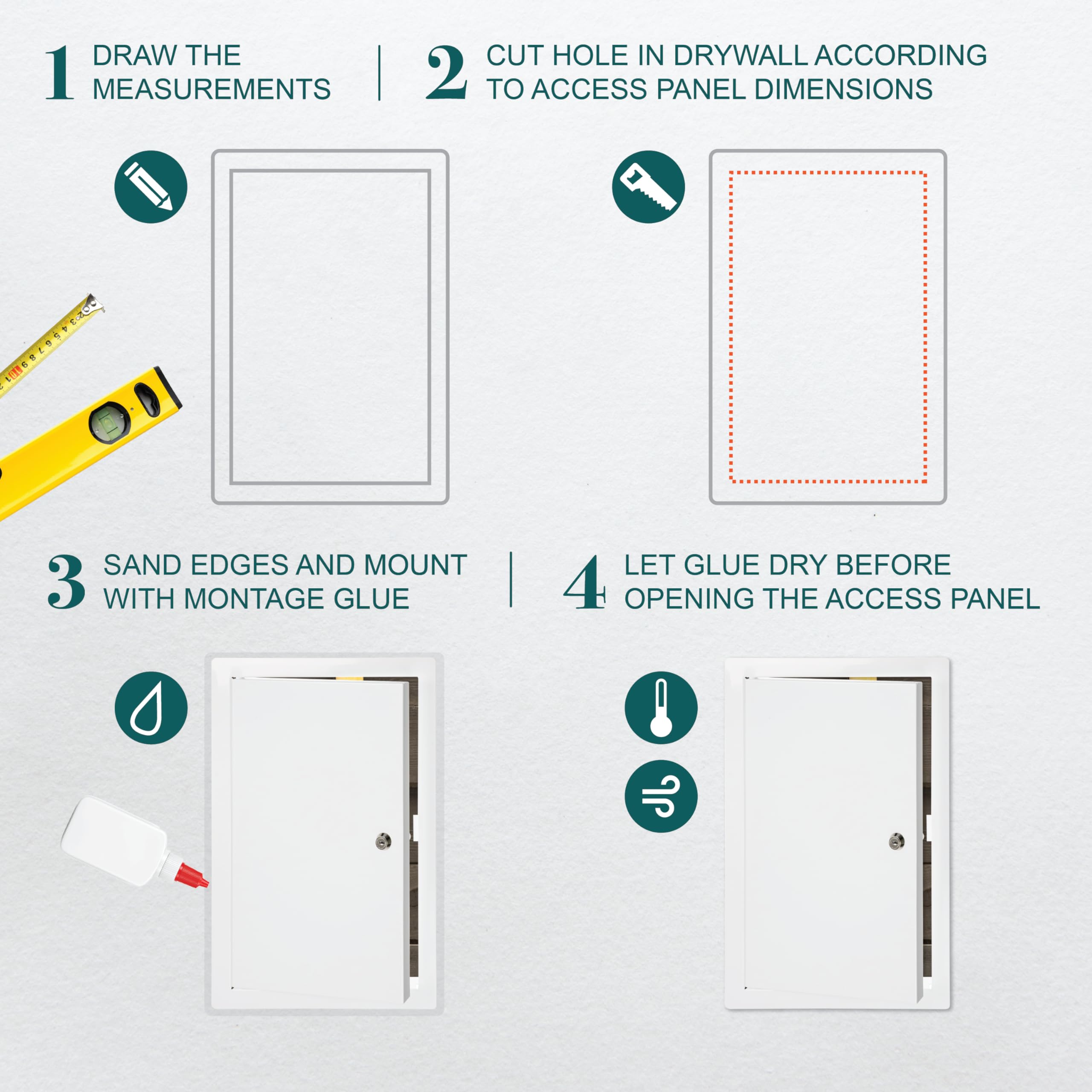 1 DRAW THE MEASUREMENTS

2 CUT HOLE IN DRYWALL ACCORDING TO ACCESS PANEL DIMENSIONS

3 SAND EDGES AND MOUNT WITH MONTAGE GLUE

4 LET GLUE DRY BEFORE OPENING THE ACCESS PANEL