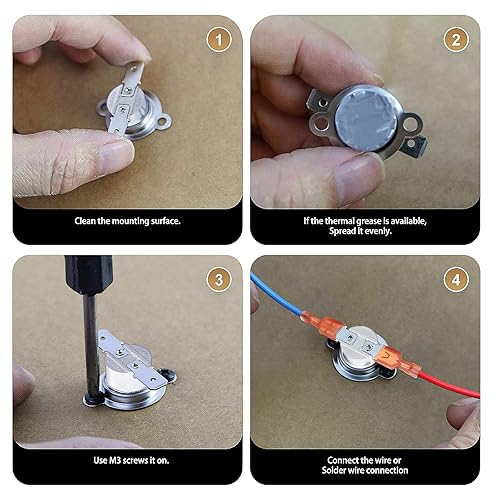 1

Clean the mounting surface.

2

If the thermal grease is available, Spread it evenly.

3

Use M3 screws it on.

4

Connect the wire or Solder wire connection