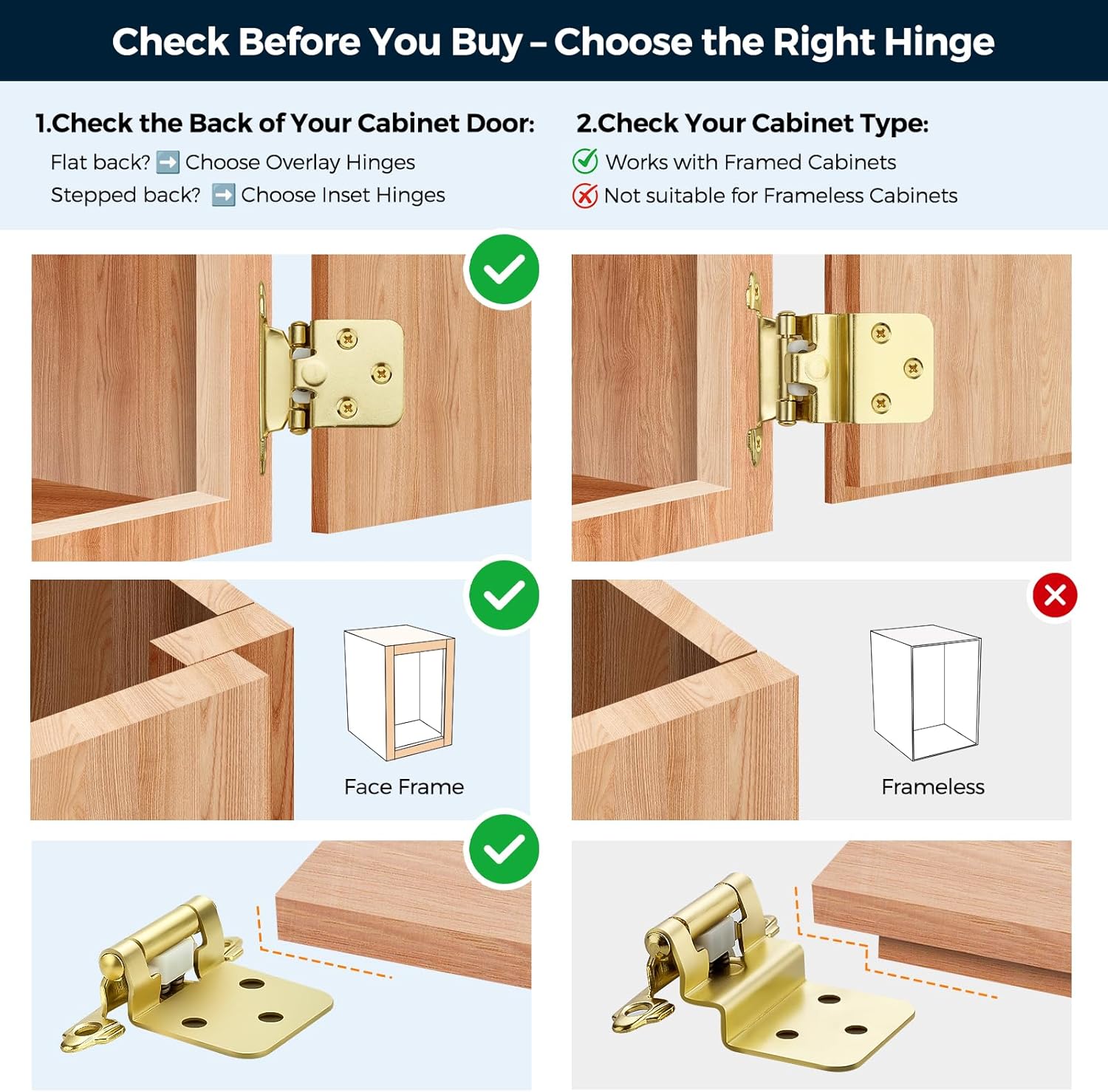 Check Before You Buy – Choose the Right Hinge

1.Check the Back of Your Cabinet Door:
Flat back? ➡️ Choose Overlay Hinges
Stepped back? ➡️ Choose Inset Hinges

2.Check Your Cabinet Type:
Works with Framed Cabinets
Not suitable for Frameless Cabinets

Face Frame

Frameless