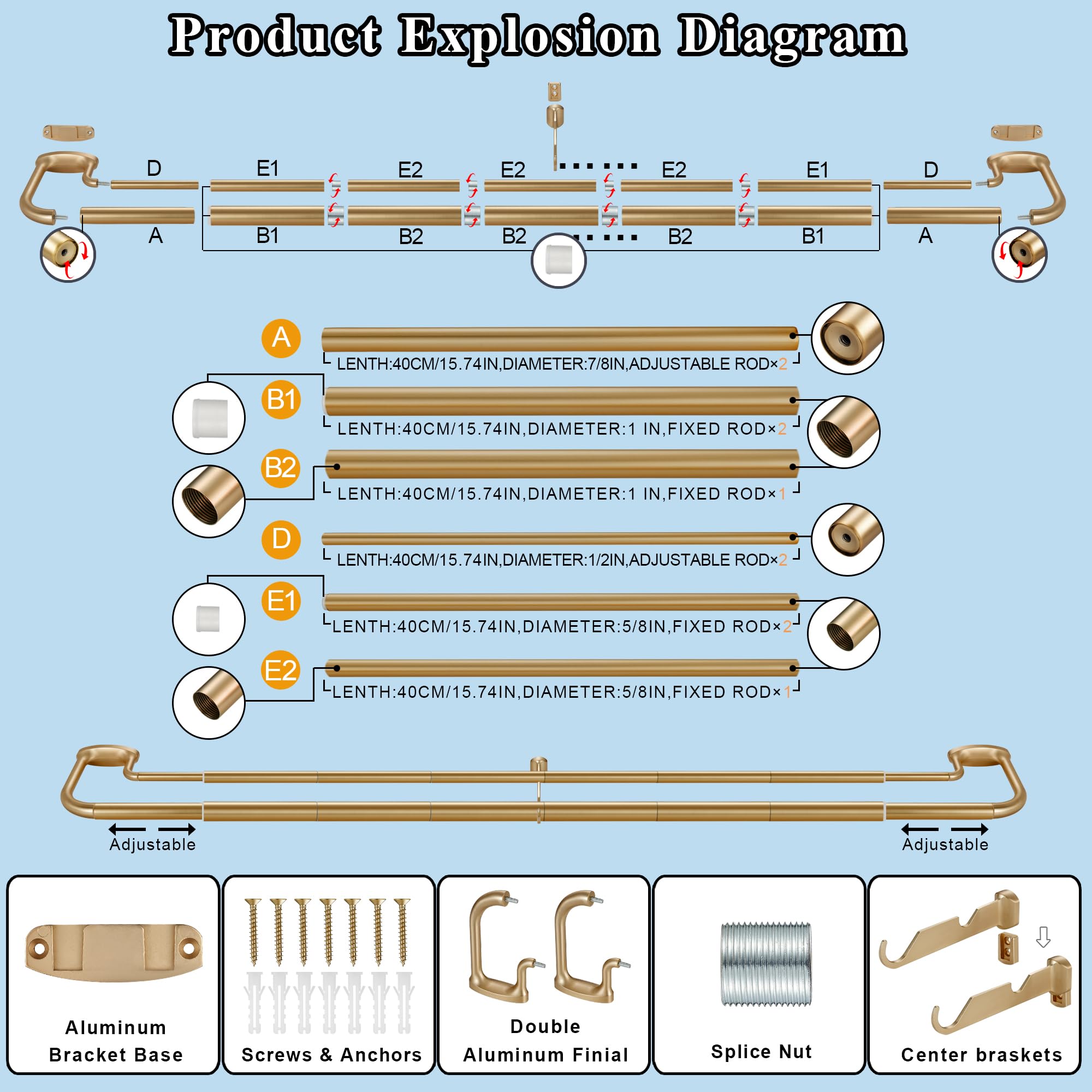 Product Explosion Diagram

D E1 E2 E2 E2 E1 D

A B1 B2 B2 B2 B1 A

A
LENTH:40CM/15.74IN,DIAMETER:7/8IN,ADJUSTABLE ROD×2

B1
LENTH:40CM/15.74IN,DIAMETER:1 IN,FIXED ROD×2

B2
LENTH:40CM/15.74IN,DIAMETER:1 IN,FIXED ROD×1

D
LENTH:40CM/15.74IN,DIAMETER:1/2IN,ADJUSTABLE ROD×2

E1
LENTH:40CM/15.74IN,DIAMETER:5/8IN,FIXED ROD×2

E2
LENTH:40CM/15.74IN,DIAMETER:5/8IN,FIXED ROD×1

Adjustable
Adjustable

Aluminum Bracket Base

Screws & Anchors

Double Aluminum Finial

Splice Nut

Center braskets