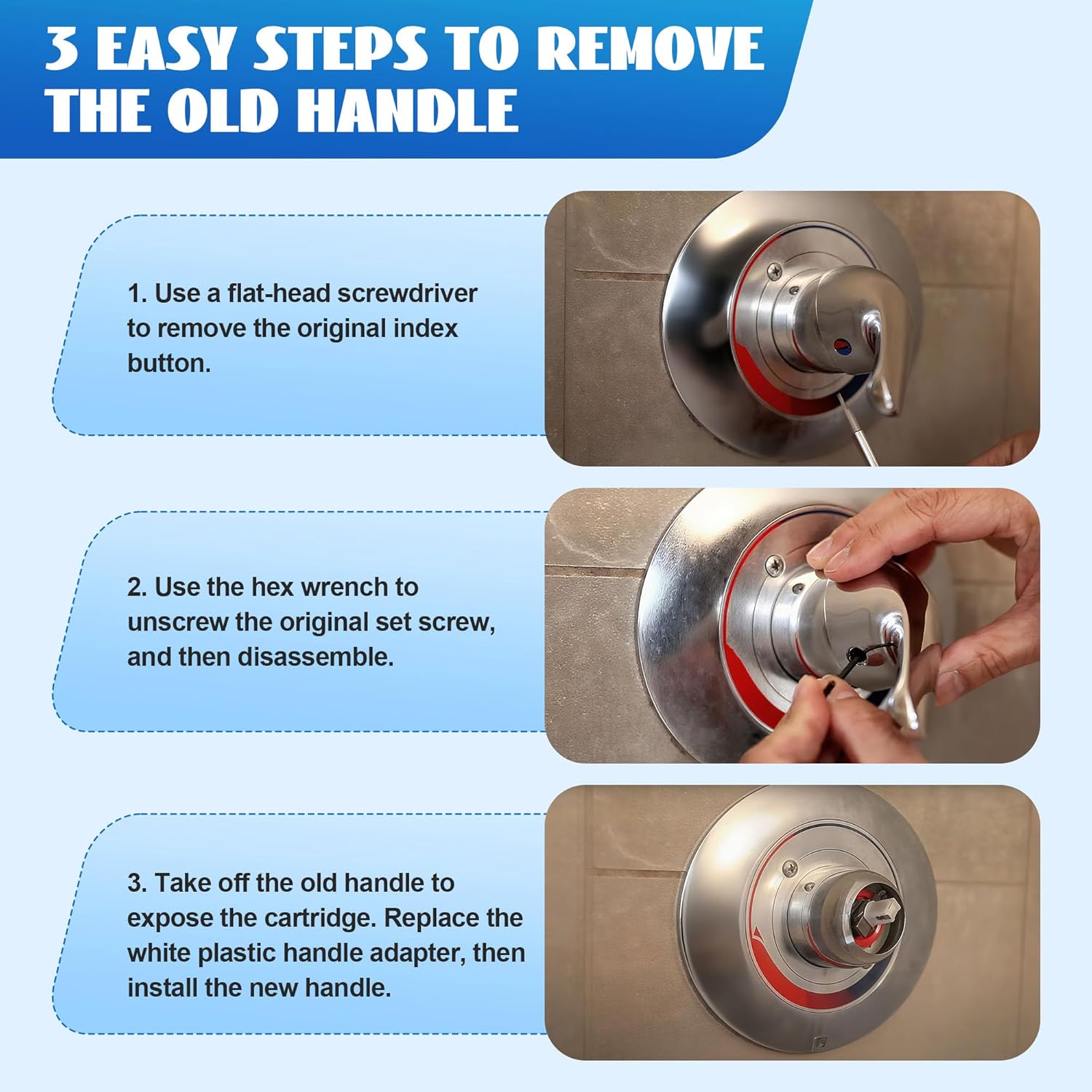 3 EASY STEPS TO REMOVE THE OLD HANDLE

1. Use a flat-head screwdriver to remove the original index button.

2. Use the hex wrench to unscrew the original set screw, and then disassemble.

3. Take off the old handle to expose the cartridge. Replace the white plastic handle adapter, then install the new handle.