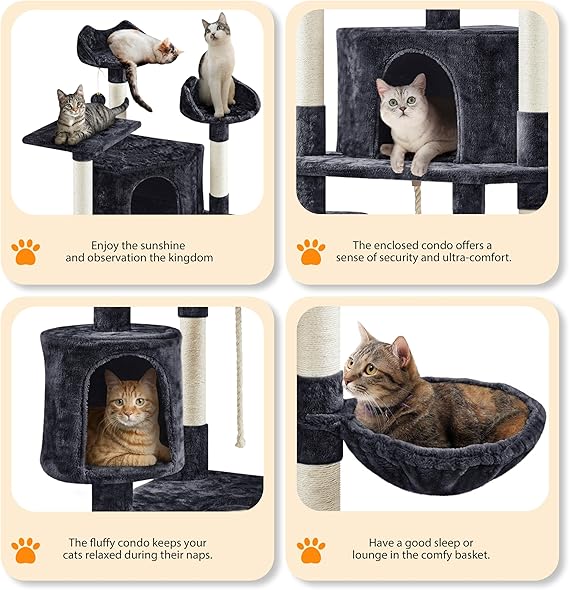 Enjoy the sunshine and observation the kingdom

The enclosed condo offers a sense of security and ultra-comfort.

The fluffy condo keeps your cats relaxed during their naps.

Have a good sleep or lounge in the comfy basket.