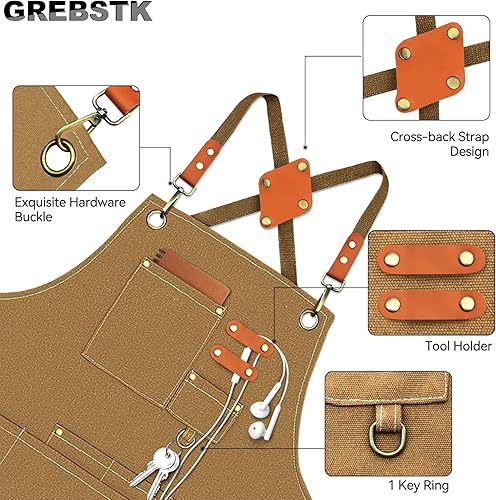 GREBSTK

Exquisite Hardware Buckle

Cross-back Strap Design

Tool Holder

1 Key Ring