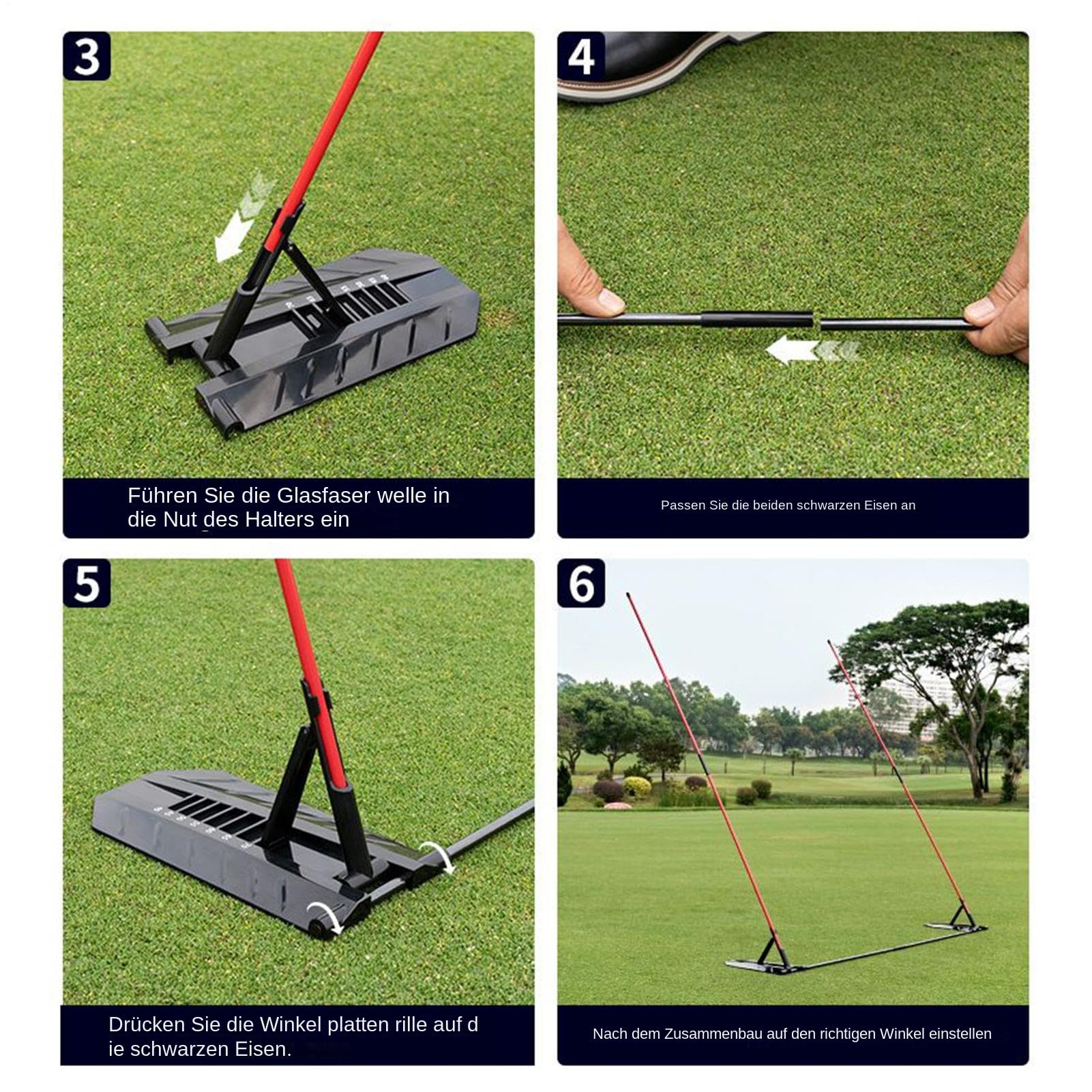 3

Führen Sie die Glasfaser welle in die Nut des Halters ein

4

Passen Sie die beiden schwarzen Eisen an

5

Drücken Sie die Winkel platten rille auf d ie schwarzen Eisen.

6

Nach dem Zusammenbau auf den richtigen Winkel einstellen