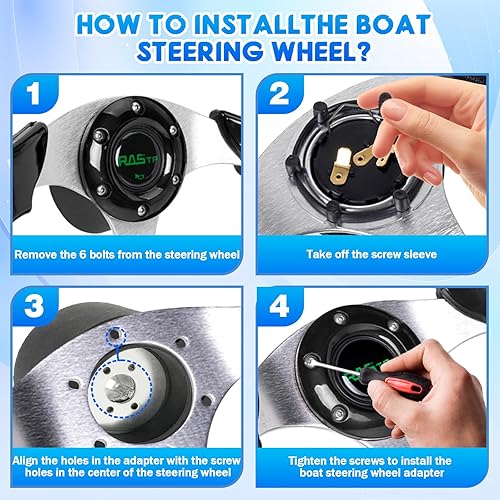 HOW TO INSTALLTHE BOAT STEERING WHEEL?

1

RASTP

Remove the 6 bolts from the steering wheel

2

Take off the screw sleeve

3

Align the holes in the adapter with the screw holes in the center of the steering wheel

4

RASTP

Tighten the screws to install the boat steering wheel adapter