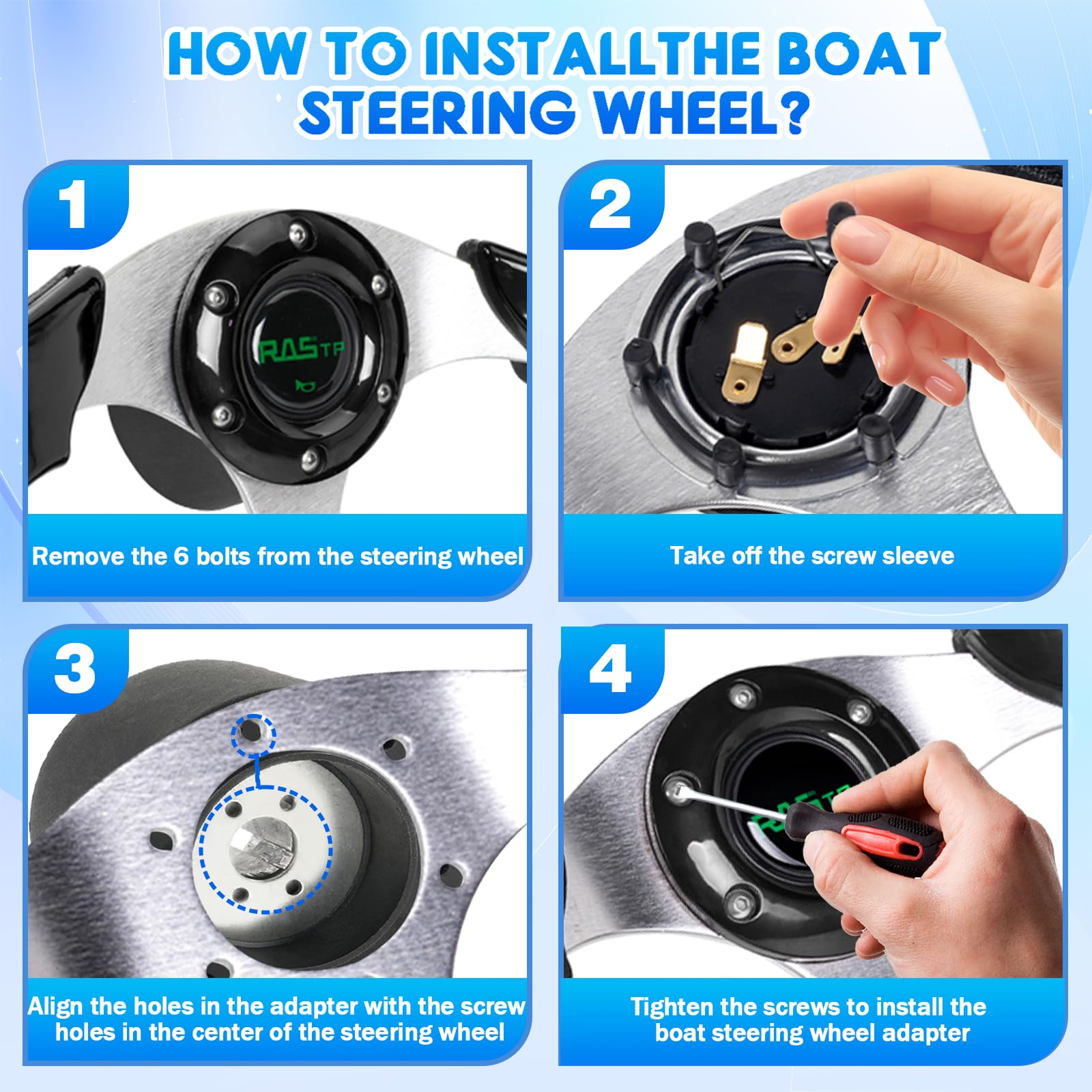 HOW TO INSTALLTHE BOAT STEERING WHEEL?

1

RASTP

Remove the 6 bolts from the steering wheel

2

Take off the screw sleeve

3

Align the holes in the adapter with the screw holes in the center of the steering wheel

4

Tighten the screws to install the boat steering wheel adapter