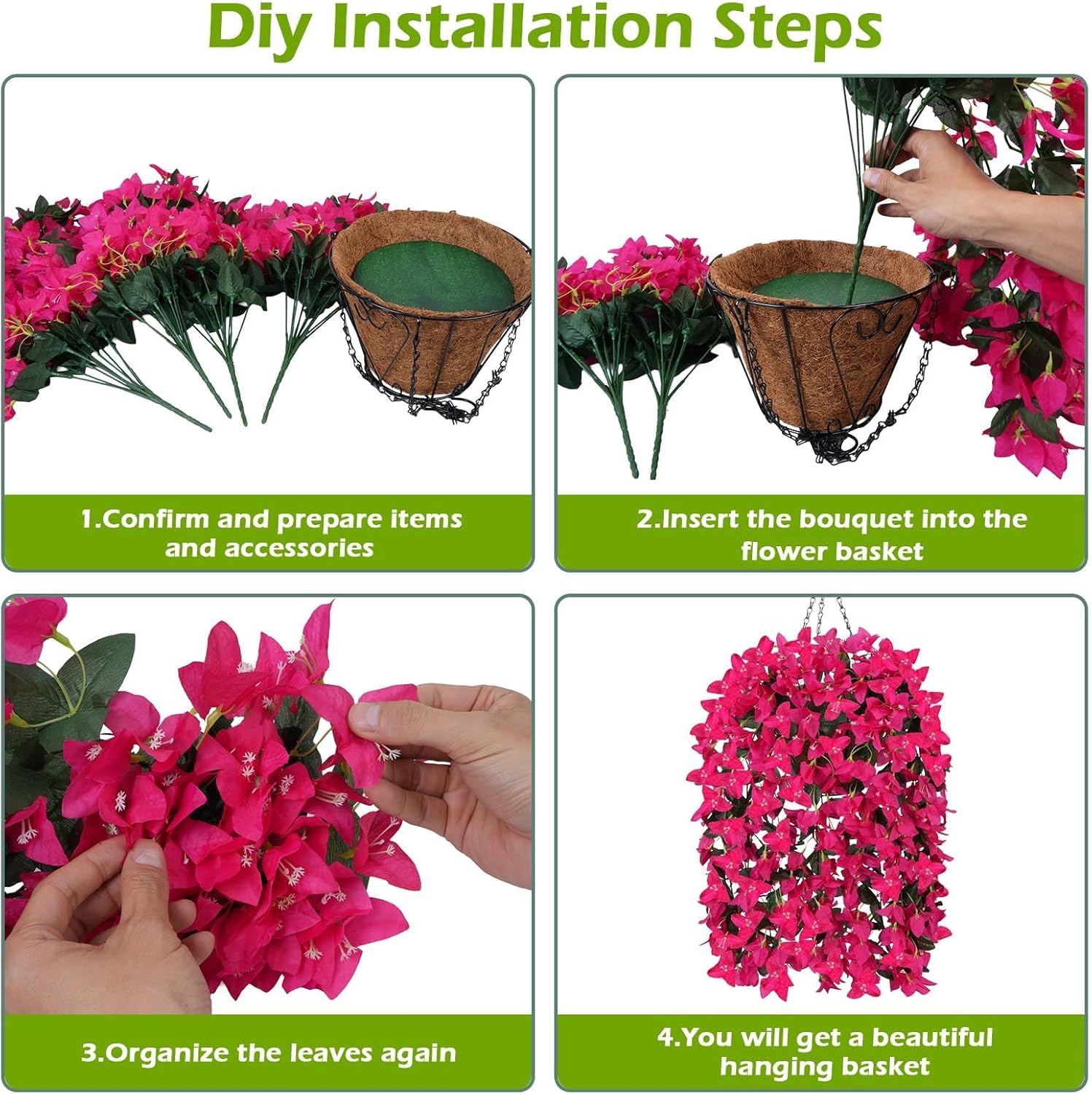 Diy Installation Steps

1.Confirm and prepare items and accessories

2.Insert the bouquet into the flower basket

3.Organize the leaves again

4.You will get a beautiful hanging basket