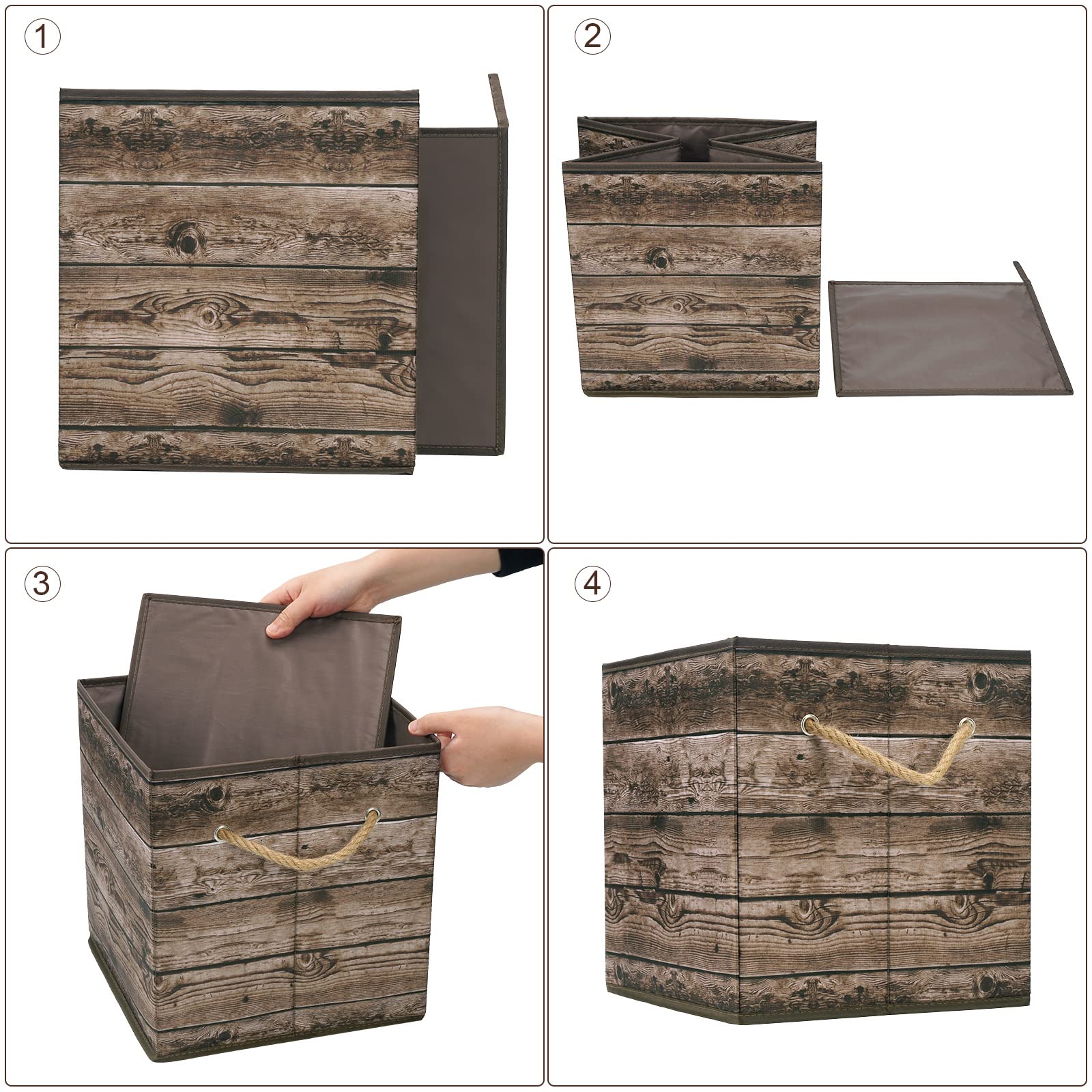 ①

②

③

④