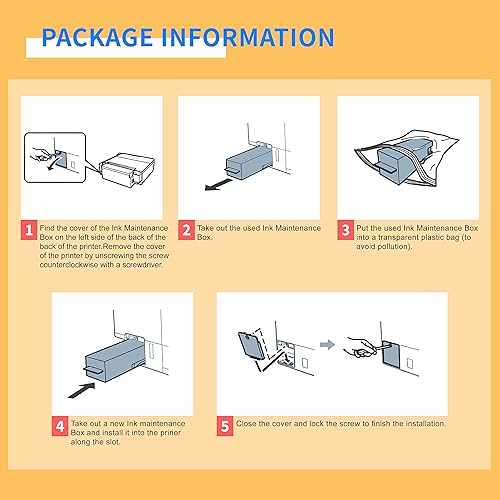 PACKAGE INFORMATION

1 Find the cover of the Ink Maintenance Box on the left side of the back of the back of the printer.Remove the cover of the printer by unscrewing the screw counterclockwise with a screwdriver.

2 Take out the used Ink Maintenance Box.

3 Put the used Ink Maintenance Box into a transparent plastic bag (to avoid pollution).

4 Take out a new Ink maintenance Box and install it into the priner along the slot.

5 Close the cover and lock the screw to finish the installation.