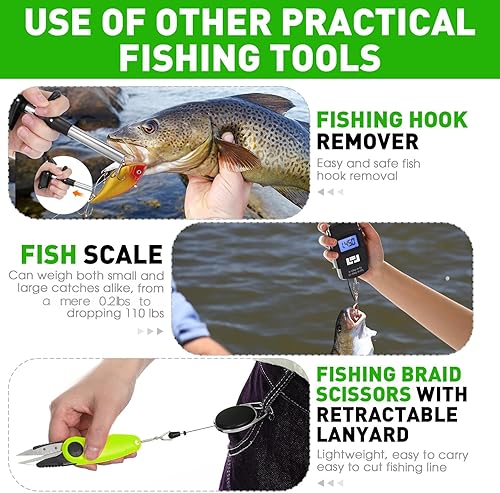 USE OF OTHER PRACTICAL FISHING TOOLS

FISHING HOOK REMOVER

Easy and safe fish hook removal

FISH SCALE

Can weigh both small and large catches alike, from a mere 0.2lbs to dropping 110 lbs

14.50

FISHING BRAID SCISSORS WITH RETRACTABLE LANYARD

Lightweight, easy to carry easy to cut fishing line