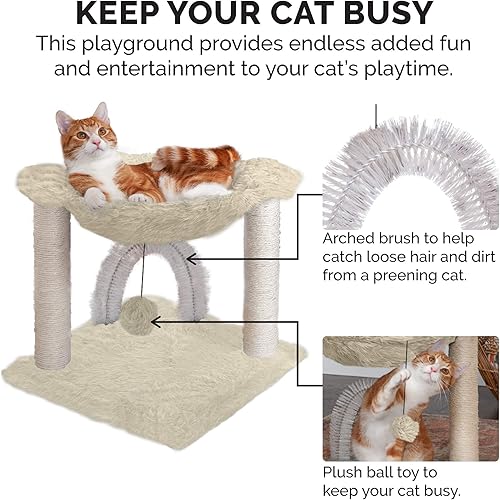 KEEP YOUR CAT BUSY

This playground provides endless added fun and entertainment to your cat's playtime.

Arched brush to help catch loose hair and dirt from a preening cat.

Plush ball toy to keep your cat busy.