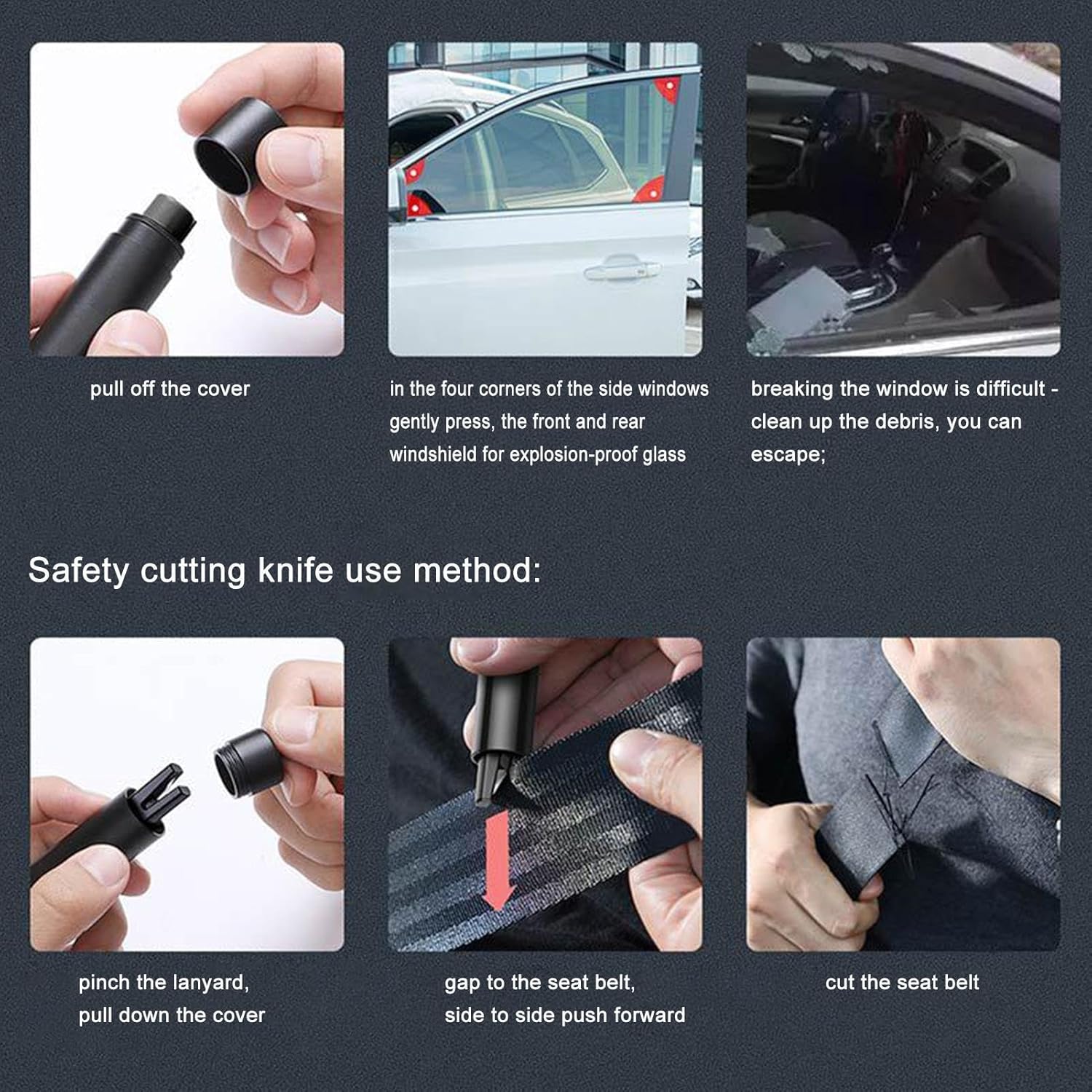 pull off the cover

in the four corners of the side windows gently press, the front and rear windshield for explosion-proof glass

breaking the window is difficult - clean up the debris, you can escape;

Safety cutting knife use method:

pinch the lanyard, pull down the cover

gap to the seat belt, side to side push forward

cut the seat belt