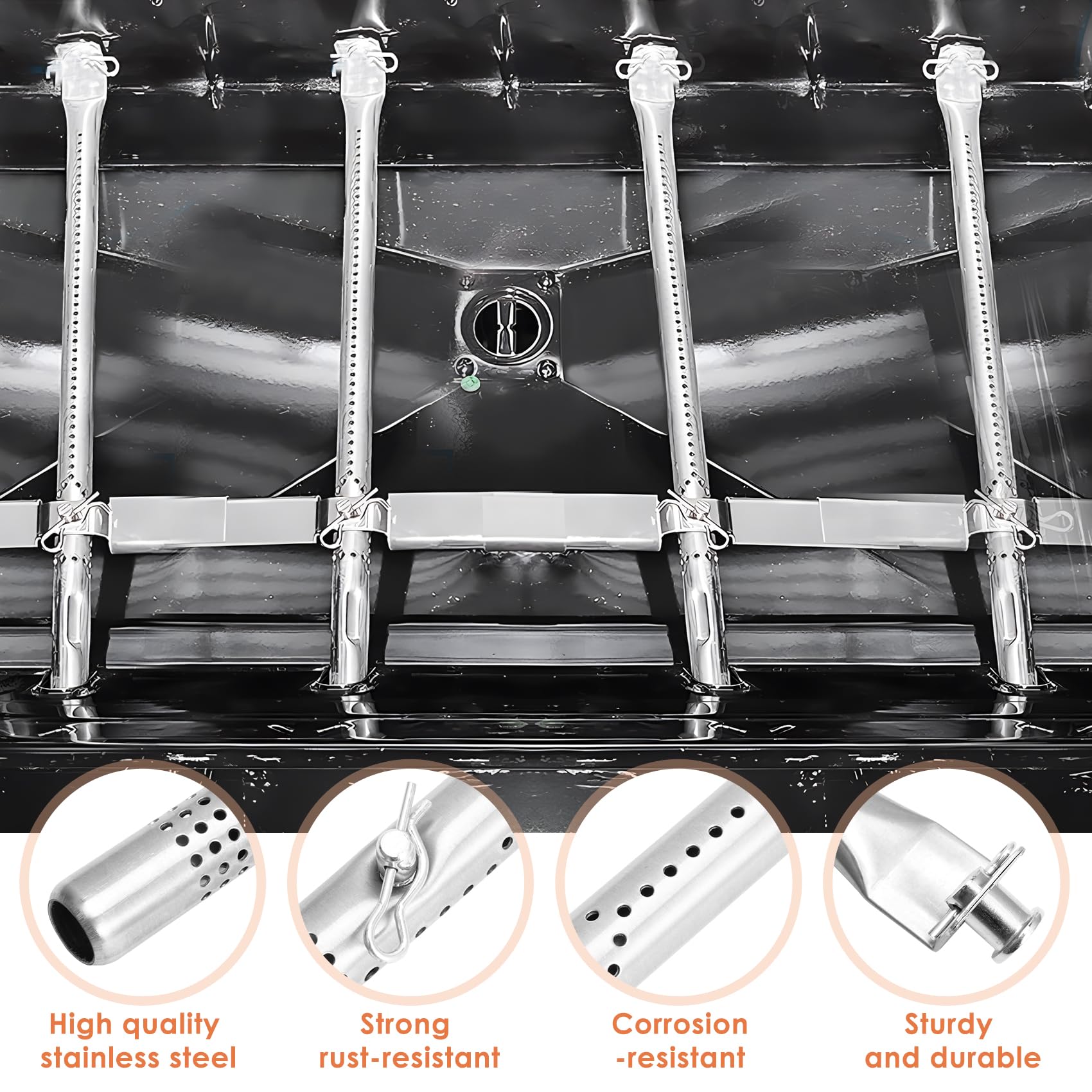 High quality stainless steel

Strong rust-resistant

Corrosion -resistant

Sturdy and durable