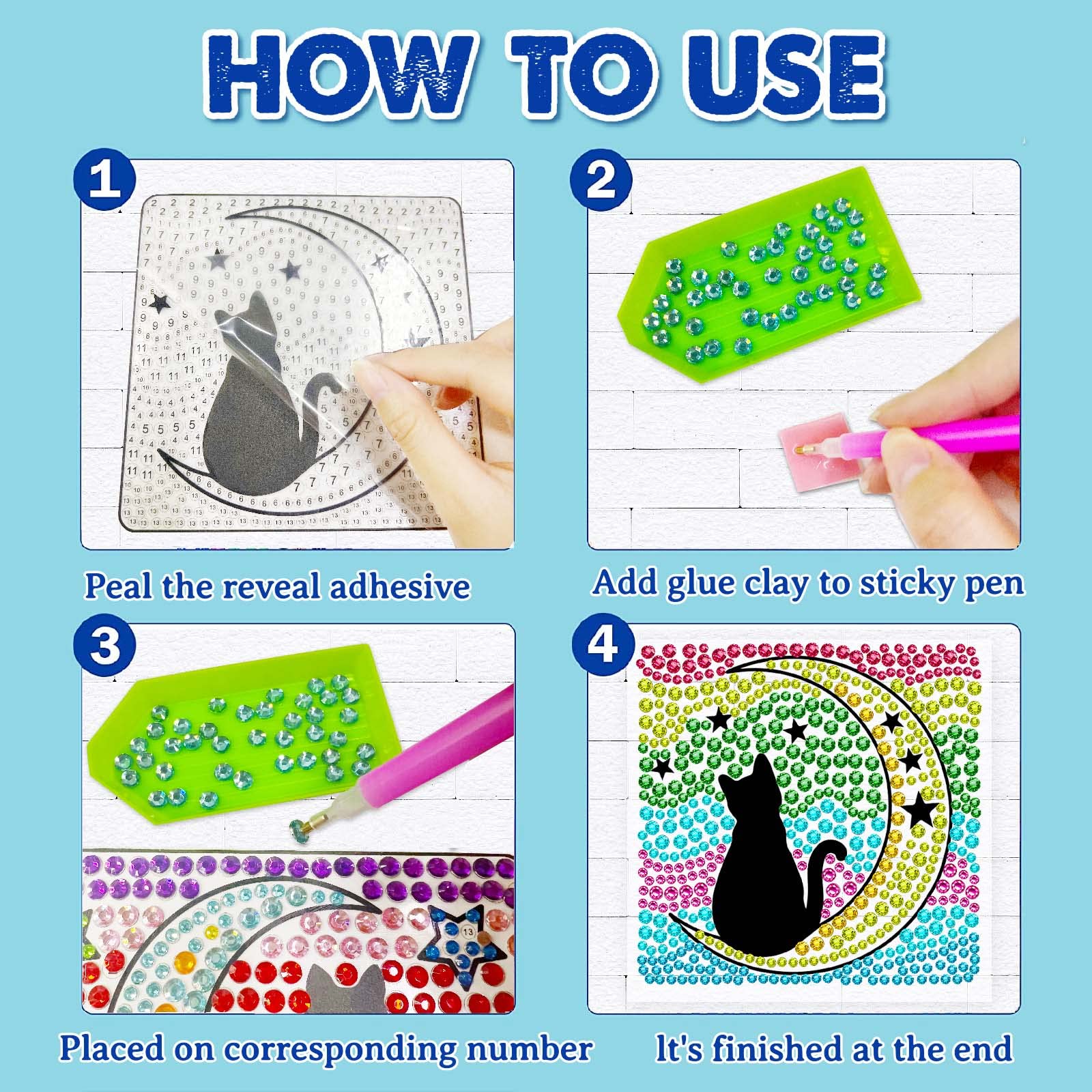 HOW TO USE

1

Peal the reveal adhesive

2

Add glue clay to sticky pen

3

Placed on corresponding number

4

It's finished at the end