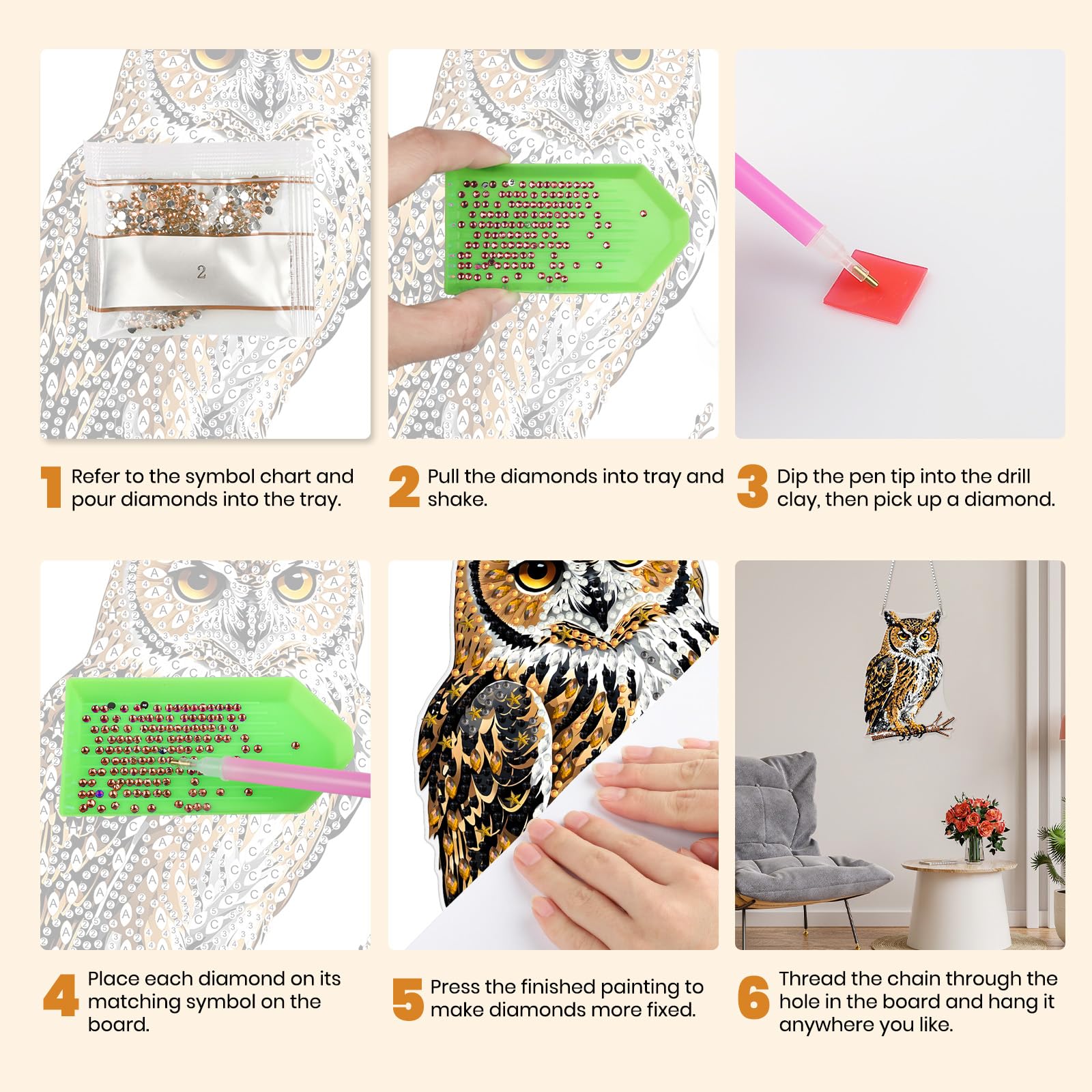 2

1 Refer to the symbol chart and pour diamonds into the tray.

2 Pull the diamonds into tray and shake.

3 Dip the pen tip into the drill clay, then pick up a diamond.

4 Place each diamond on its matching symbol on the board.

5 Press the finished painting to make diamonds more fixed.

6 Thread the chain through the hole in the board and hang it anywhere you like.