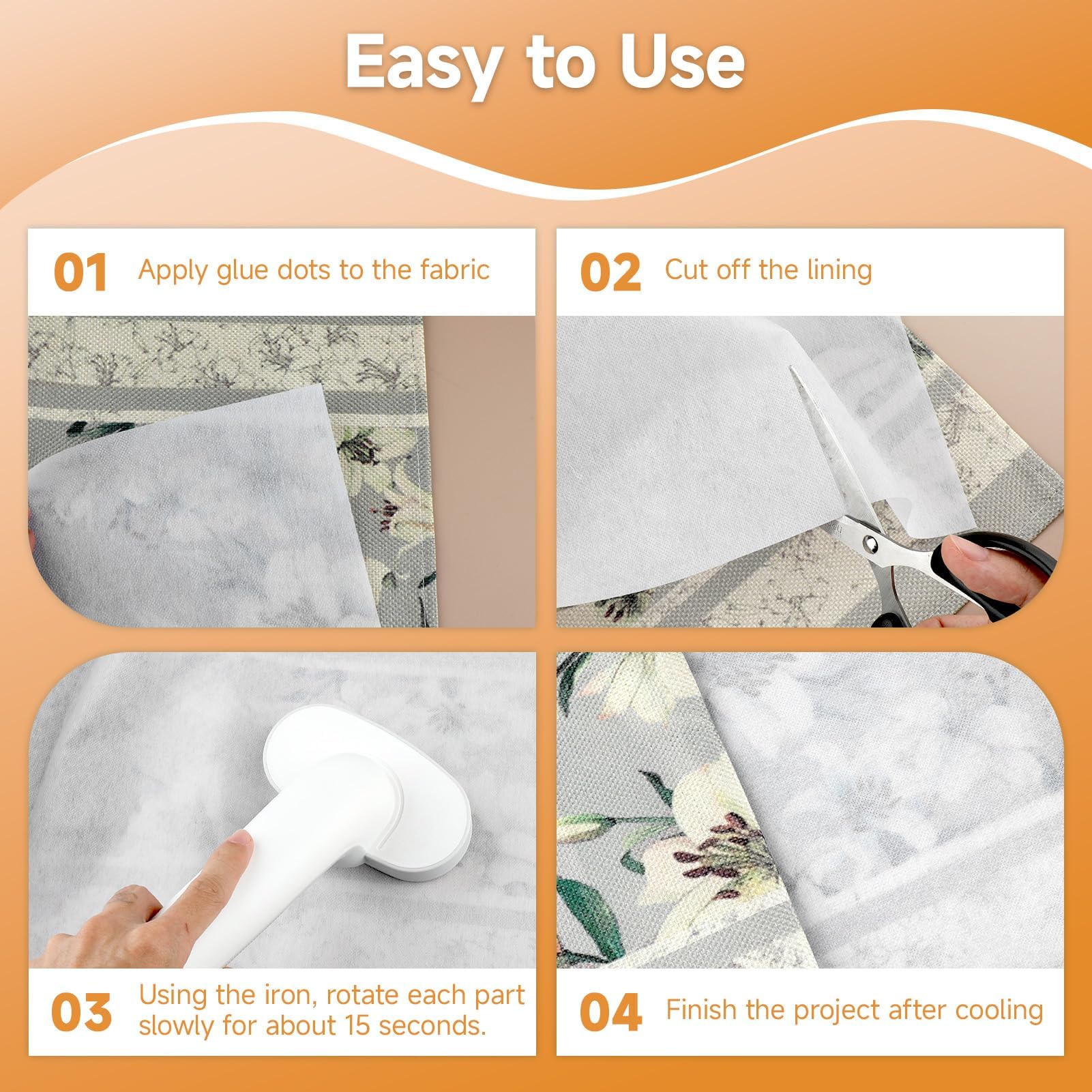 Easy to Use

01 Apply glue dots to the fabric

02 Cut off the lining

03 Using the iron, rotate each part slowly for about 15 seconds.

04 Finish the project after cooling