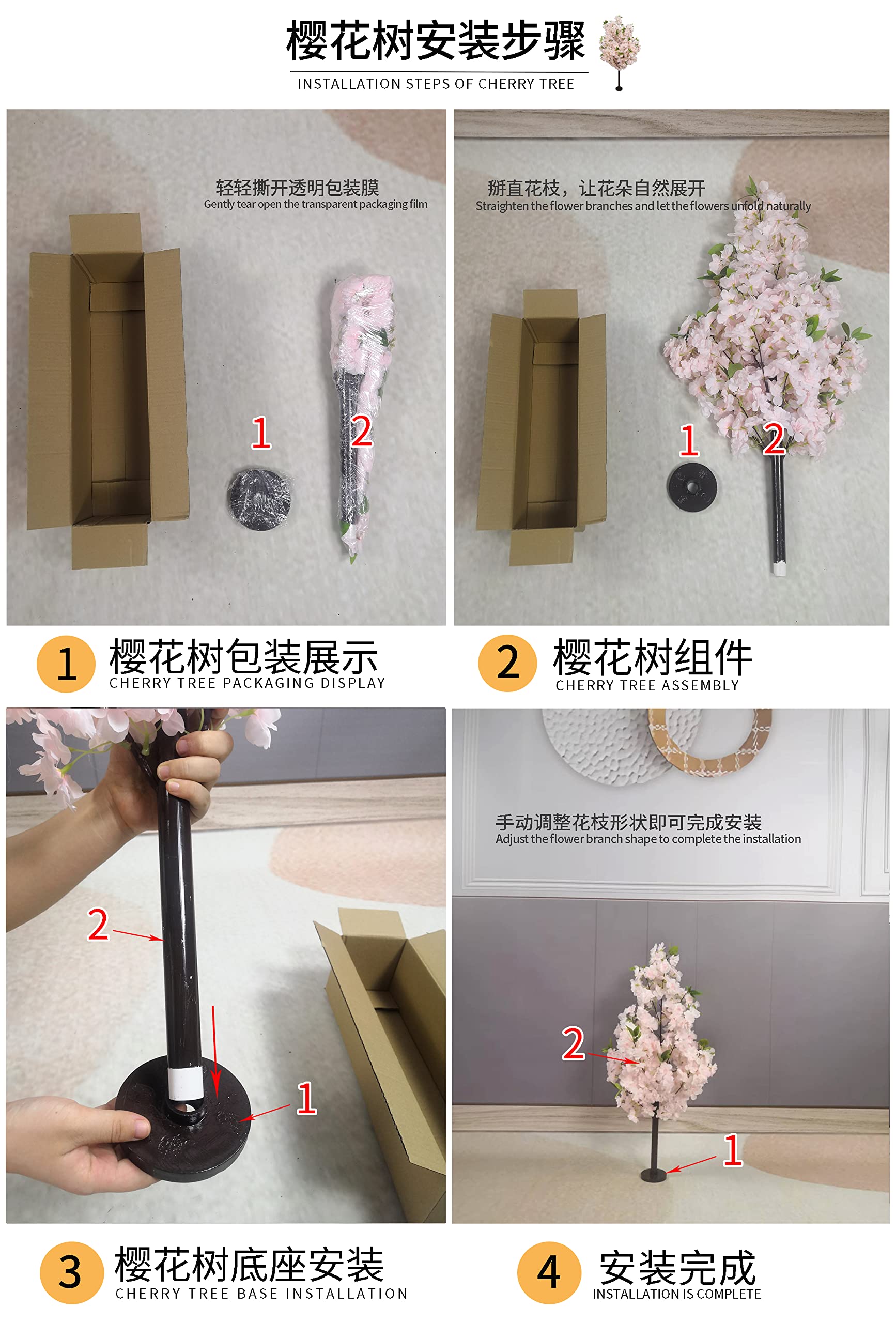 樱花树安装步骤
INSTALLATION STEPS OF CHERRY TREE

轻轻撕开透明包装膜
Gently tear open the transparent packaging film

1
2

掰直花枝，让花朵自然展开
Straighten the flower branches and let the flowers unfold naturally

1
2

1 樱花树包装展示
CHERRY TREE PACKAGING DISPLAY

2 樱花树组件
CHERRY TREE ASSEMBLY

2
1

手动调整花枝形状即可完成安装
Adjust the flower branch shape to complete the installation

2
1

3 樱花树底座安装
CHERRY TREE BASE INSTALLATION

4 安装完成
INSTALLATION IS COMPLETE