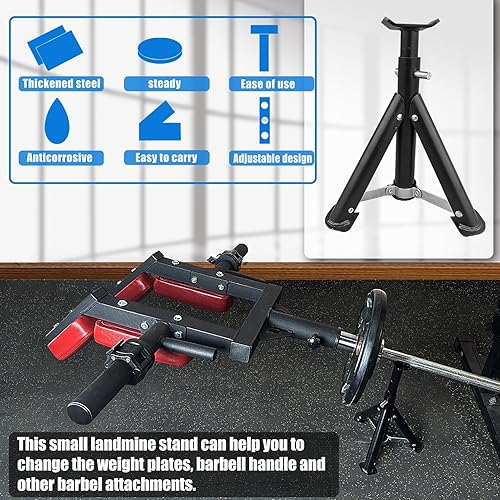 Thickened steel
steady
Ease of use
Anticorrosive
Easy to carry
Adjustable design

This small landmine stand can help you to change the weight plates, barbell handle and other barbel attachments.