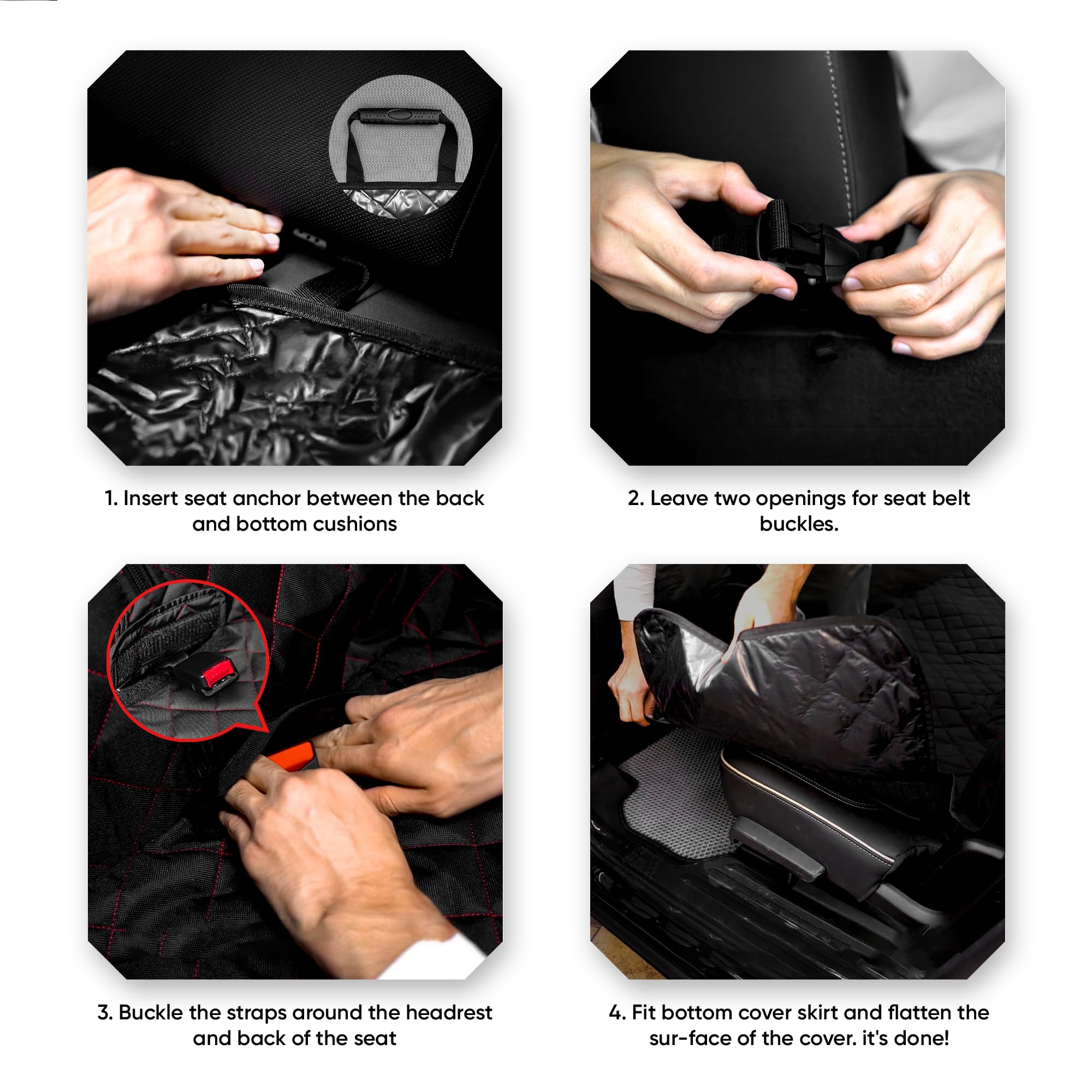 1. Insert seat anchor between the back and bottom cushions

2. Leave two openings for seat belt buckles.

3. Buckle the straps around the headrest and back of the seat

4. Fit bottom cover skirt and flatten the sur-face of the cover. it's done!