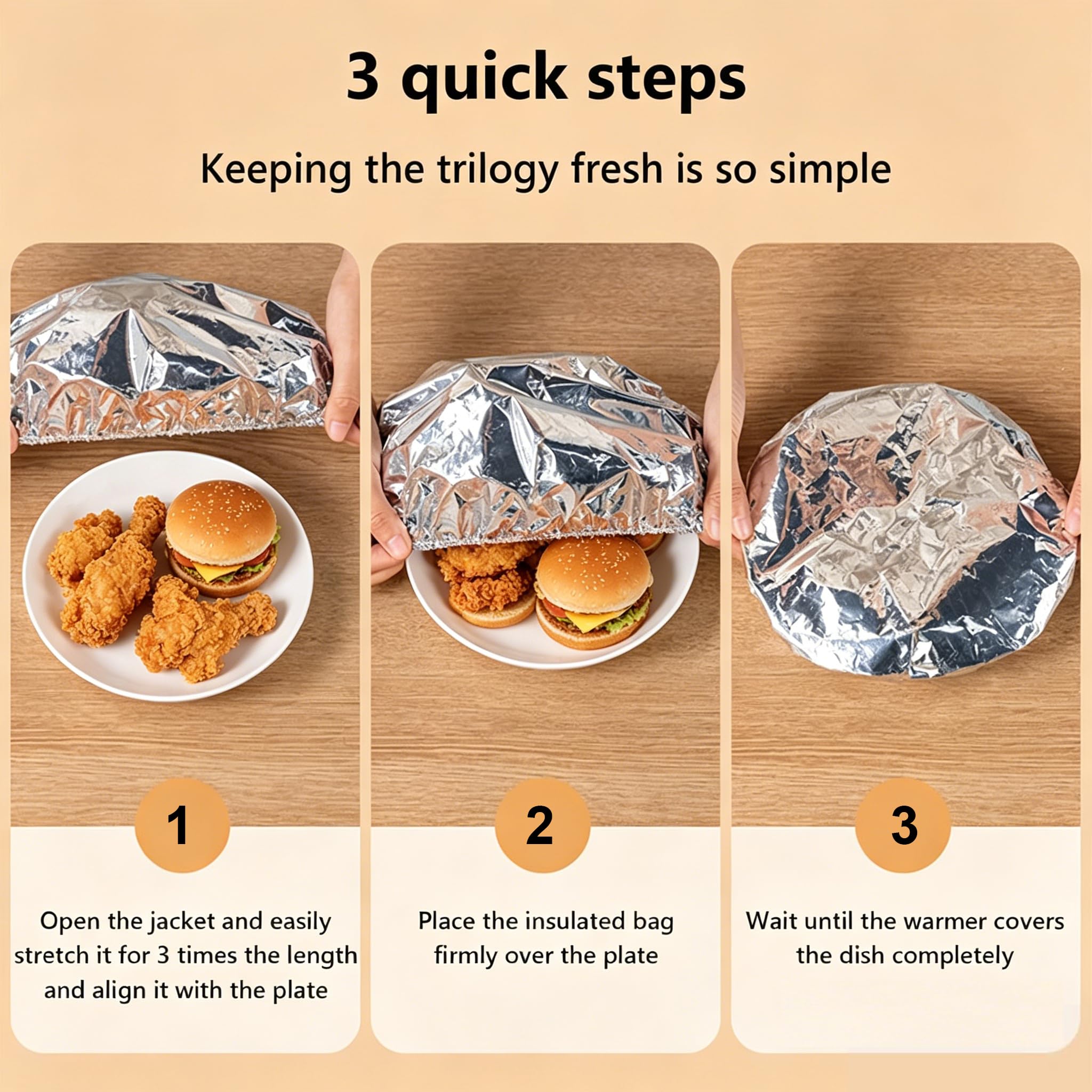 3 quick steps

Keeping the trilogy fresh is so simple

1

Open the jacket and easily stretch it for 3 times the length and align it with the plate

2

Place the insulated bag firmly over the plate

3

Wait until the warmer covers the dish completely