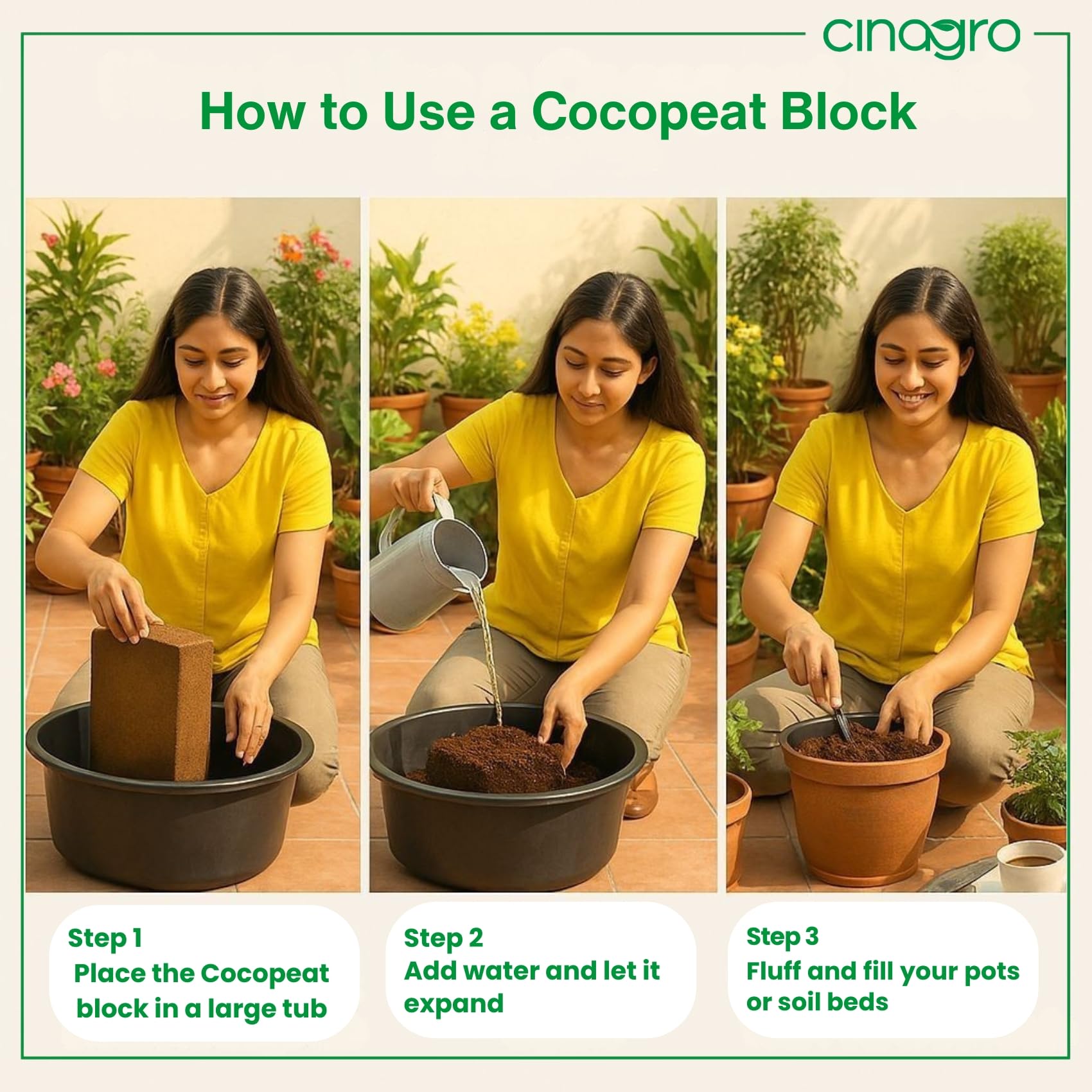 cinagro

How to Use a Cocopeat Block

Step 1
Place the Cocopeat block in a large tub

Step 2
Add water and let it expand

Step 3
Fluff and fill your pots or soil beds