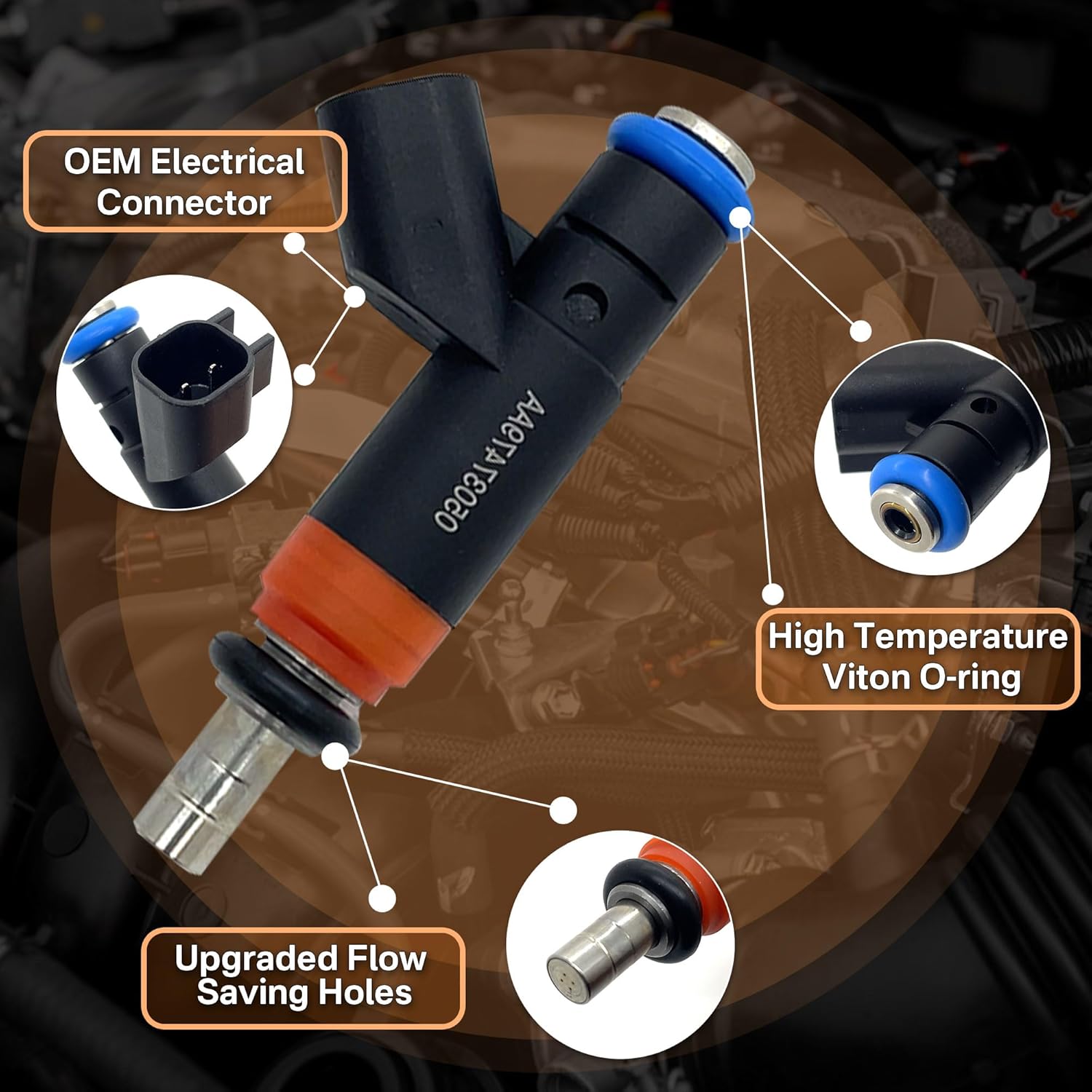 OEM Electrical Connector

AA6T4T3030

High Temperature Viton O-ring

Upgraded Flow Saving Holes