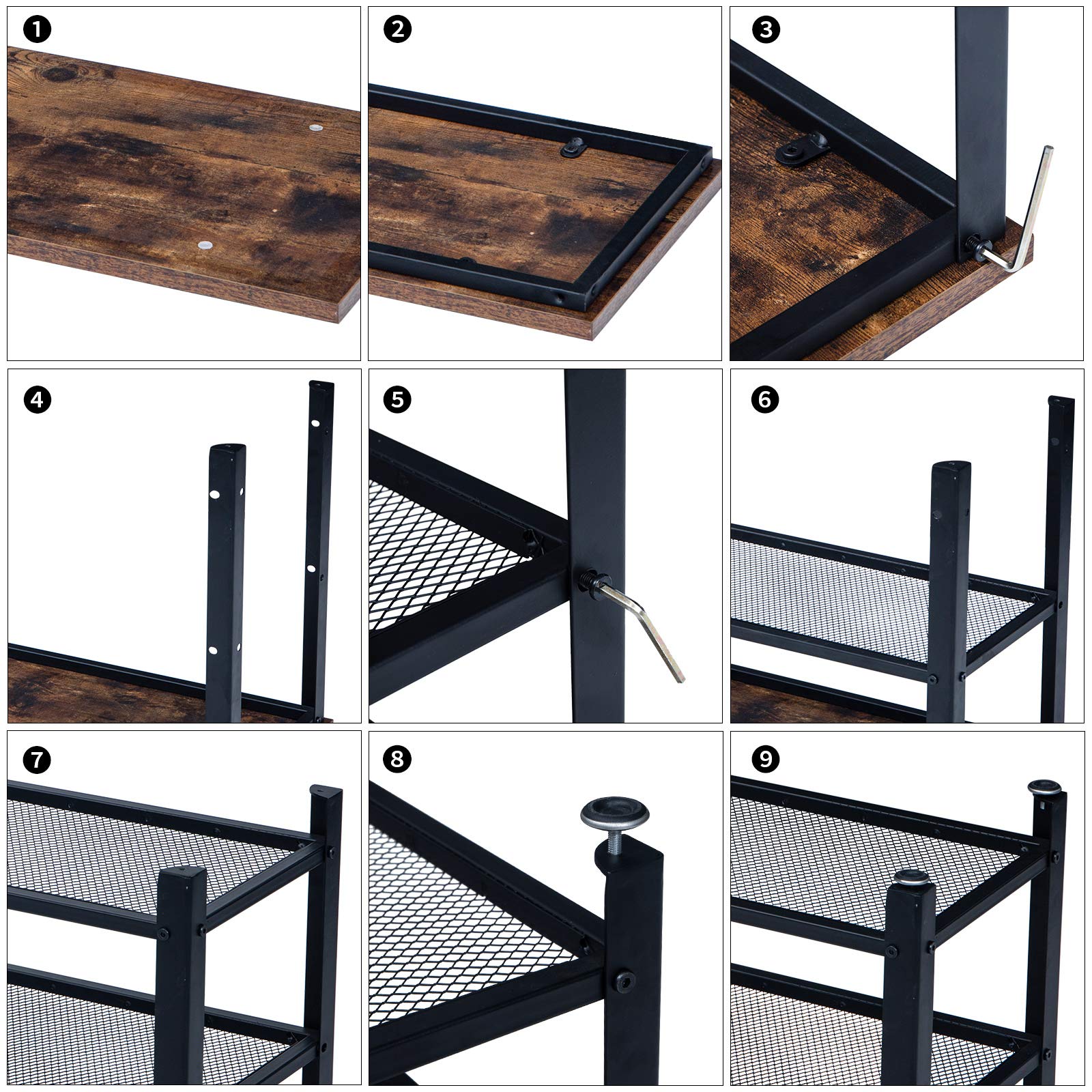 1
2
3
4
5
6
7
8
9