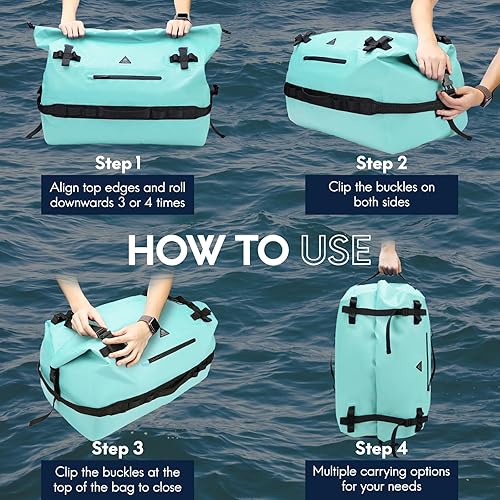 Step 1

Align top edges and roll downwards 3 or 4 times

Step 2

Clip the buckles on both sides

HOW TO USE

Step 3

Clip the buckles at the top of the bag to close

Step 4

Multiple carrying options for your needs