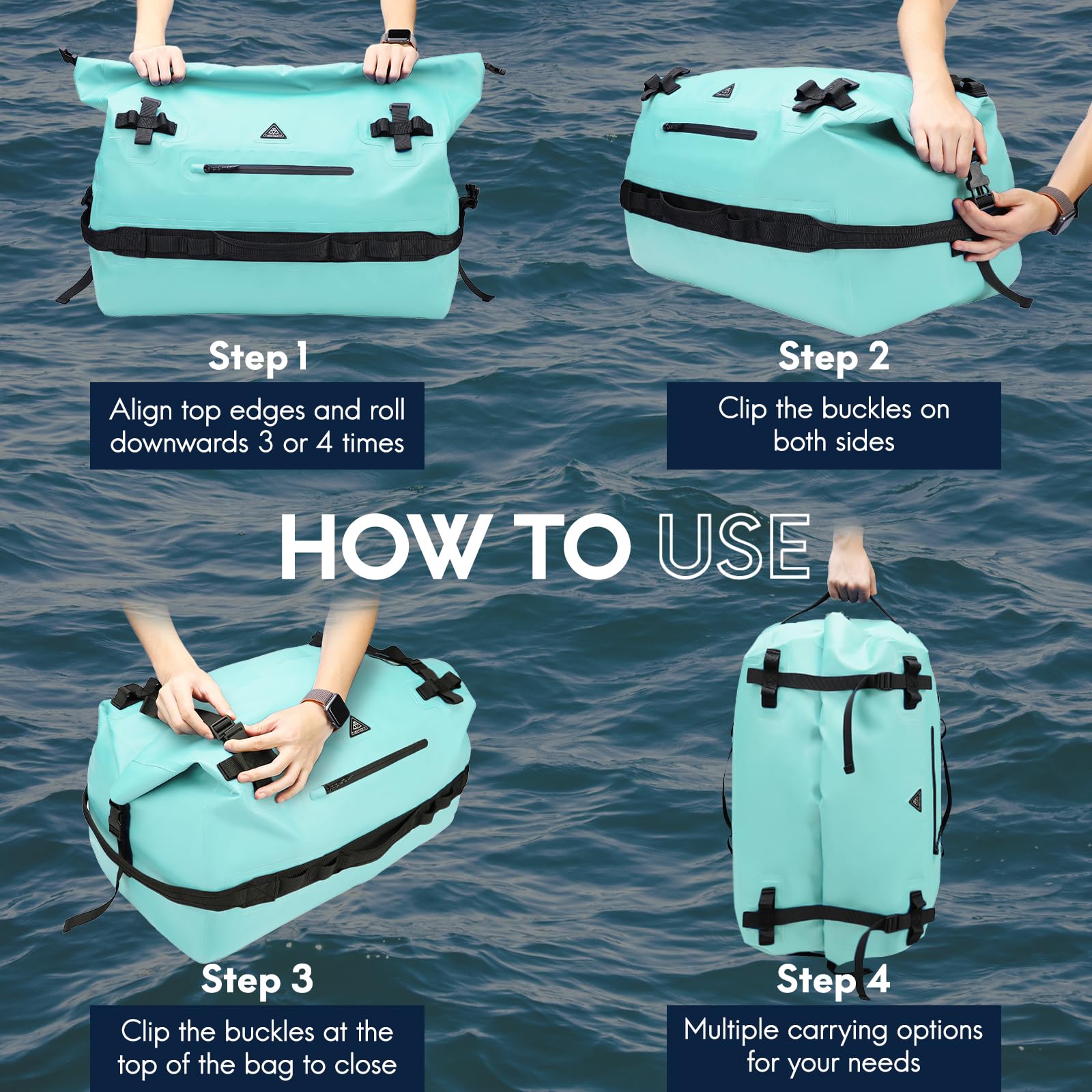 Step 1

Align top edges and roll downwards 3 or 4 times

Step 2

Clip the buckles on both sides

HOW TO USE

Step 3

Clip the buckles at the top of the bag to close

Step 4

Multiple carrying options for your needs