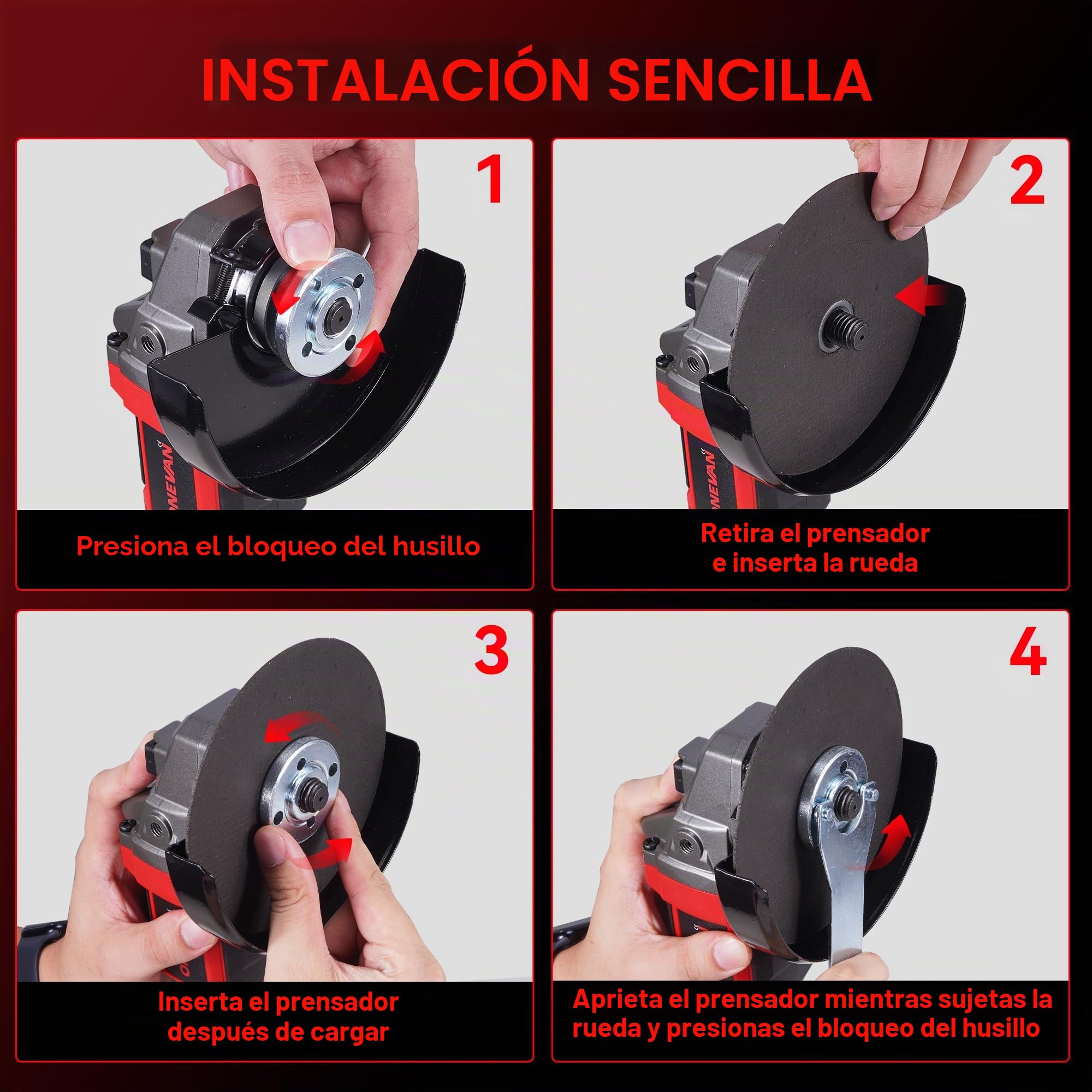 INSTALACIÓN SENCILLA

1

ONEVAN

Presiona el bloqueo del husillo

2

ONEVAN

Retira el prensador e inserta la rueda

3

Inserta el prensador después de cargar

4

Aprieta el prensador mientras sujetas la rueda y presionas el bloqueo del husillo